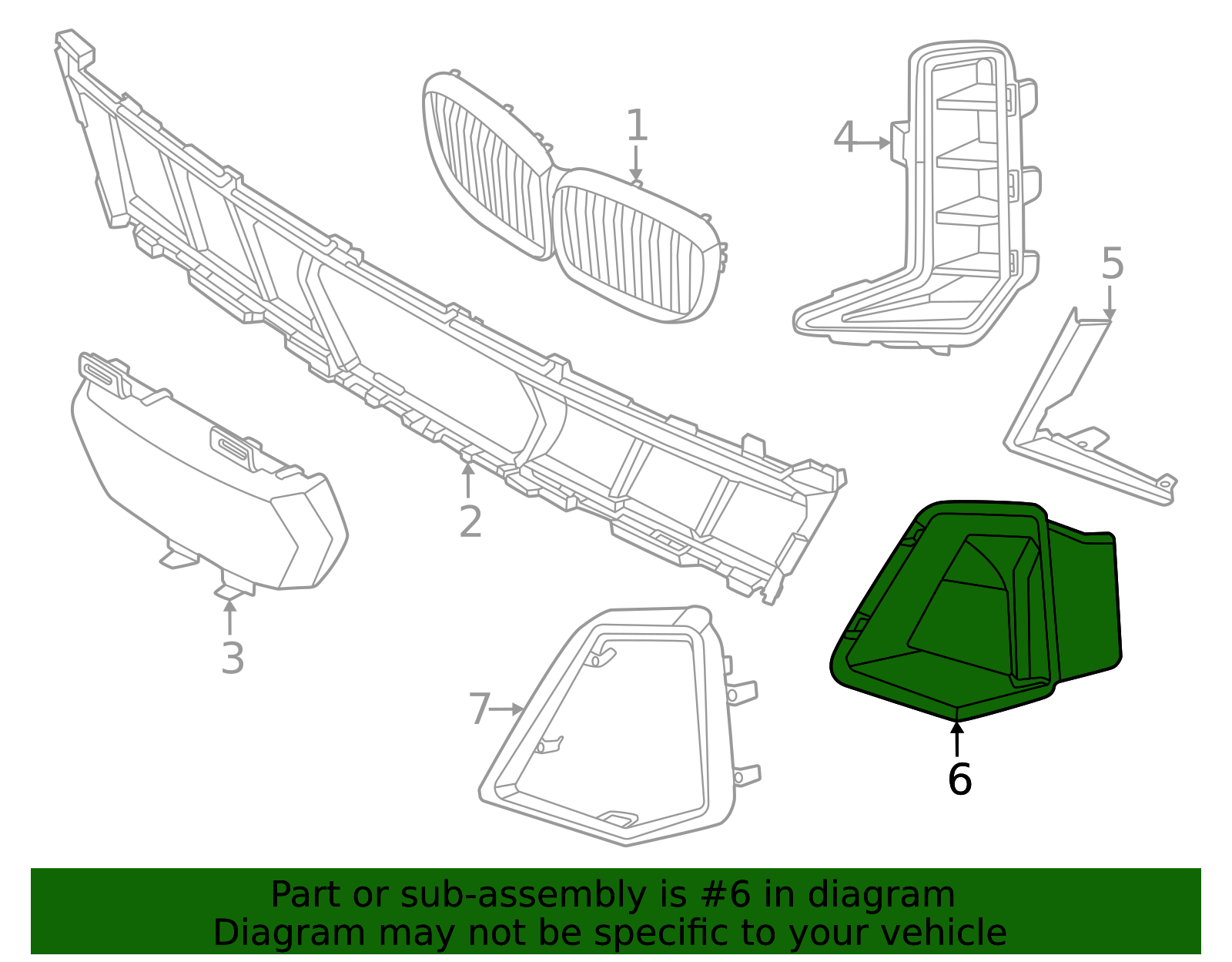 1
4
5
2
3
7
6

Part or sub-assembly is #6 in diagram
Diagram may not be specific to your vehicle