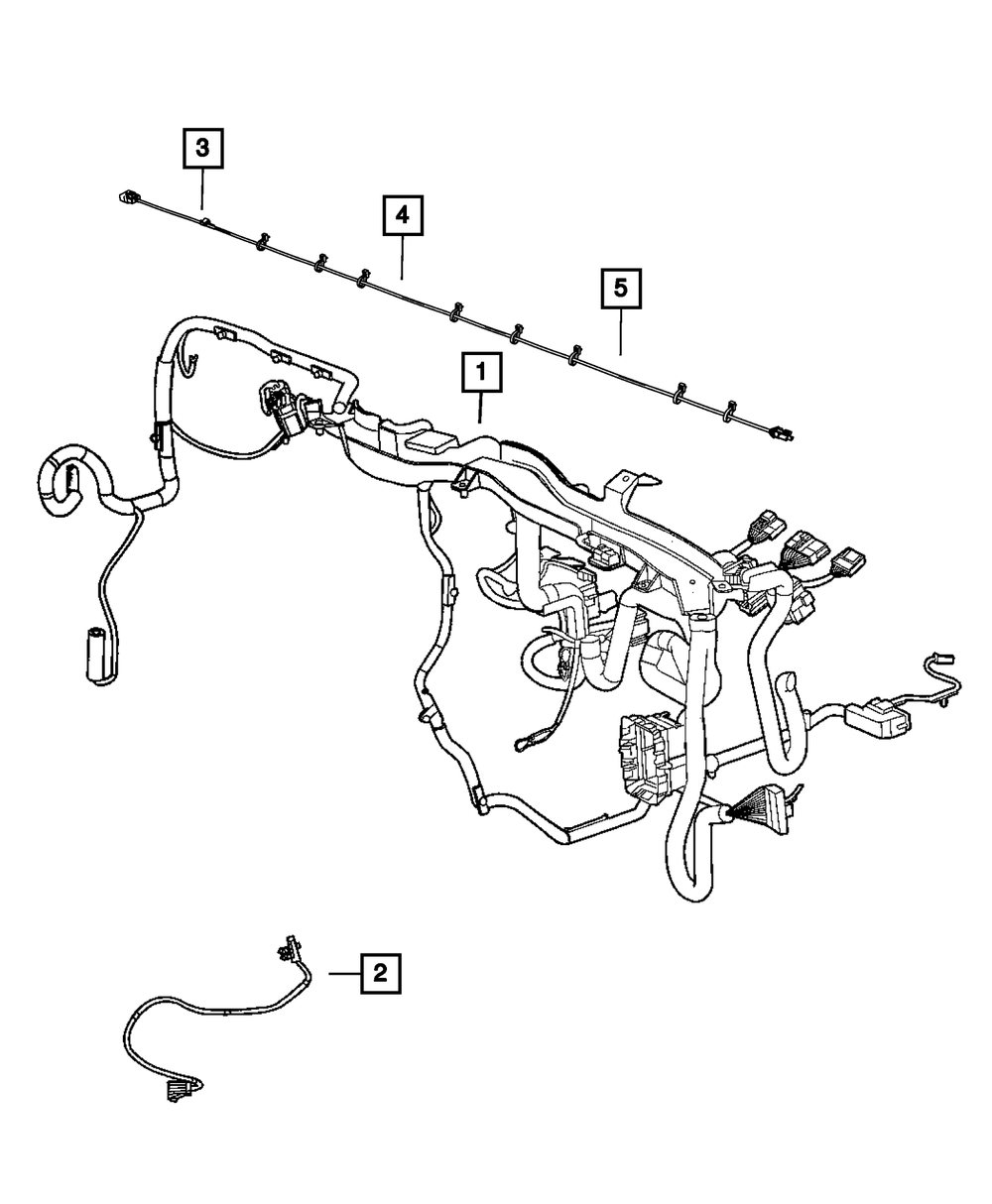 3
4
5
1
2