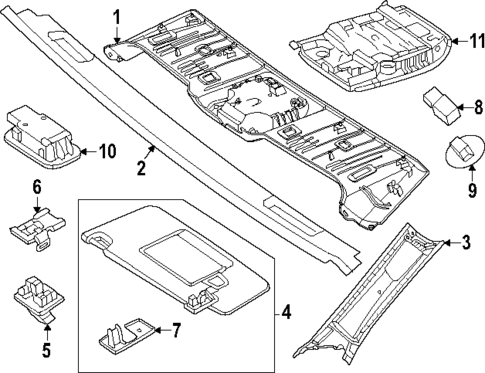 1
11
8
10
2
9
6
3
4
7
5