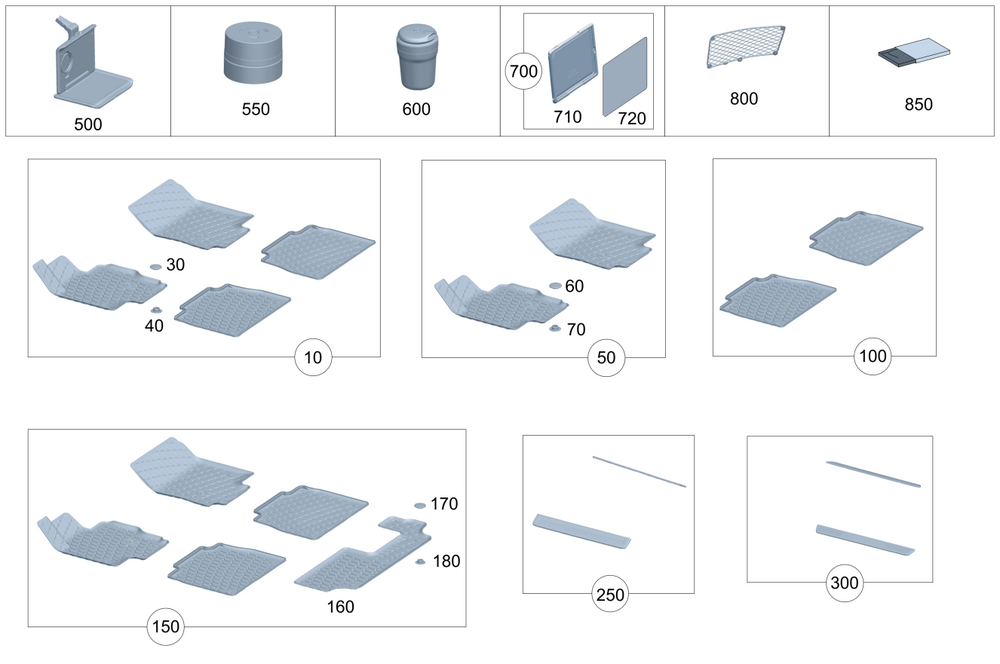 500

550

600

700
710
720

800

850

30
40
10

60
70
50

100

170
180
160
150

250

300