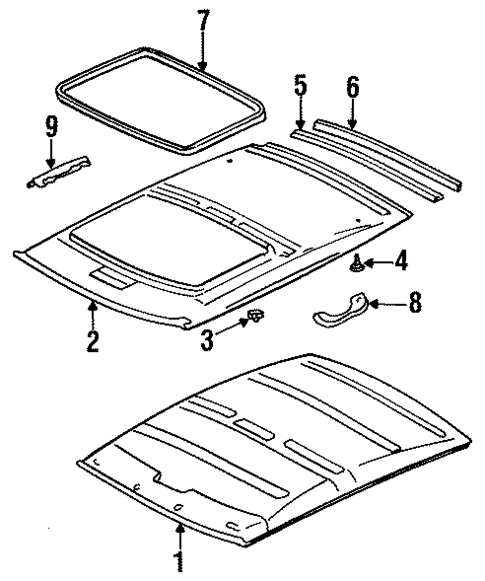 7
5
6
9
4
8
2
3
1