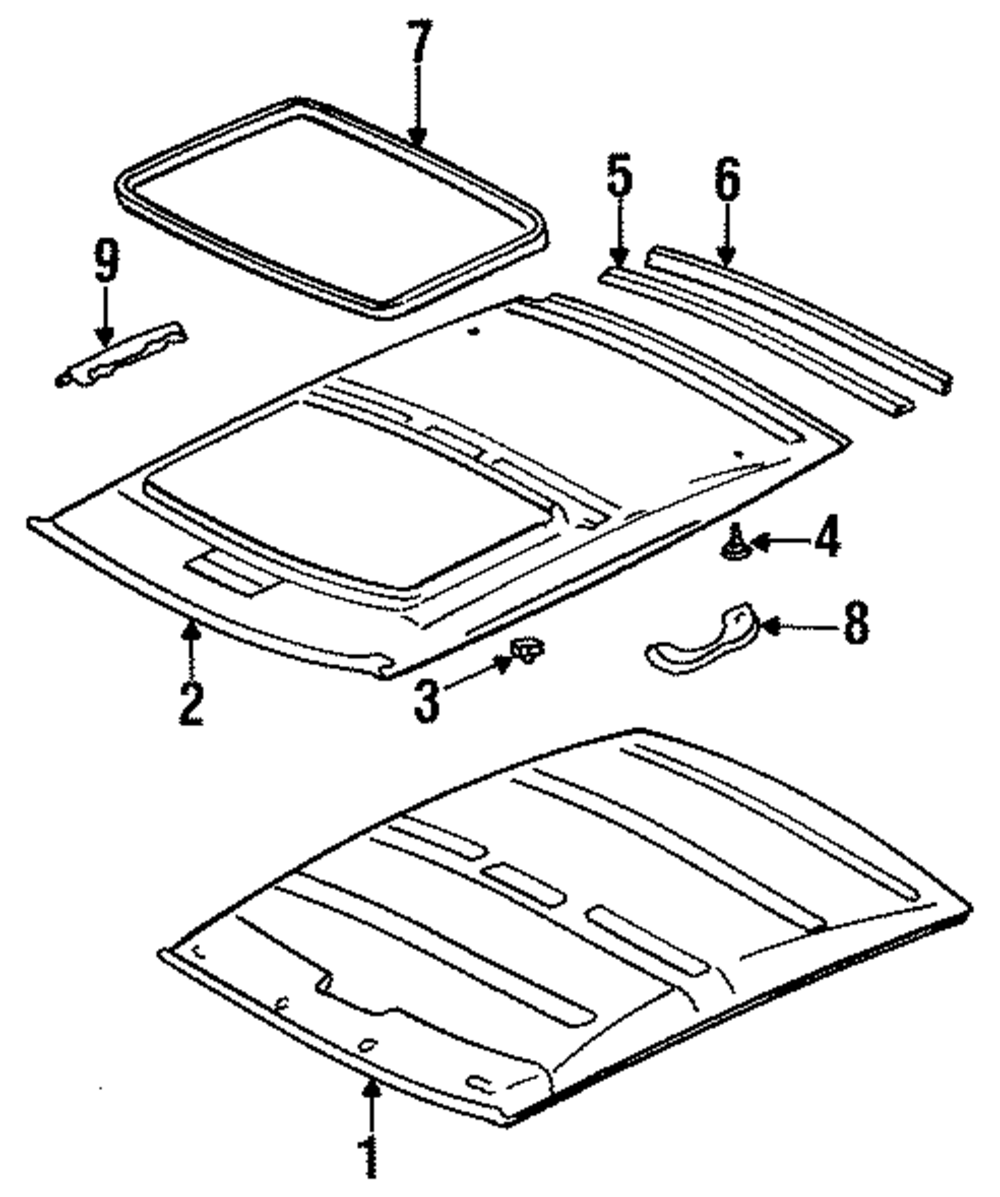 7
5
6
9
4
8
2
3
1