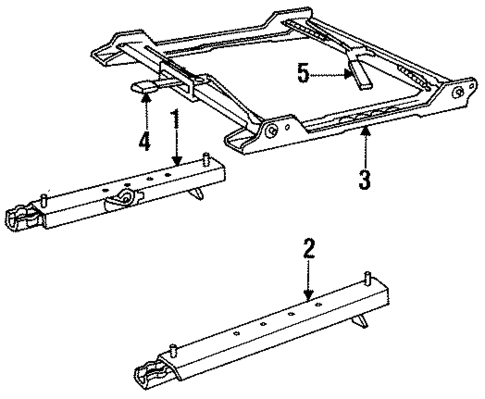 5
4
1
3
2