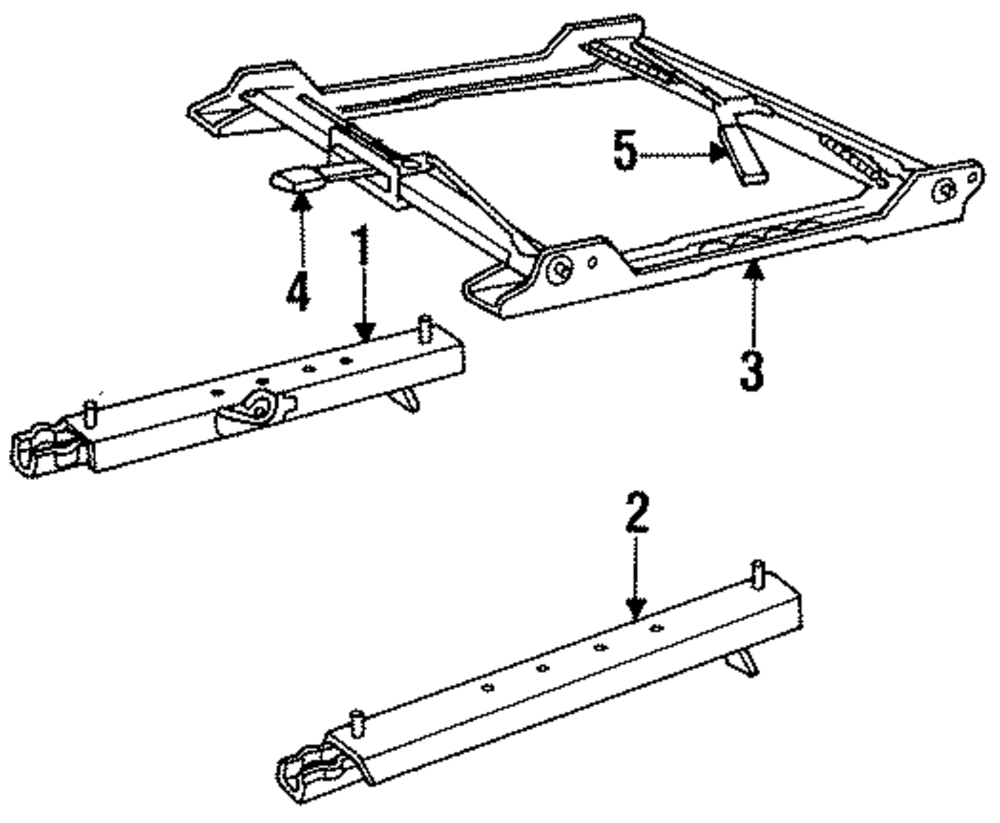 5
4
1
3
2