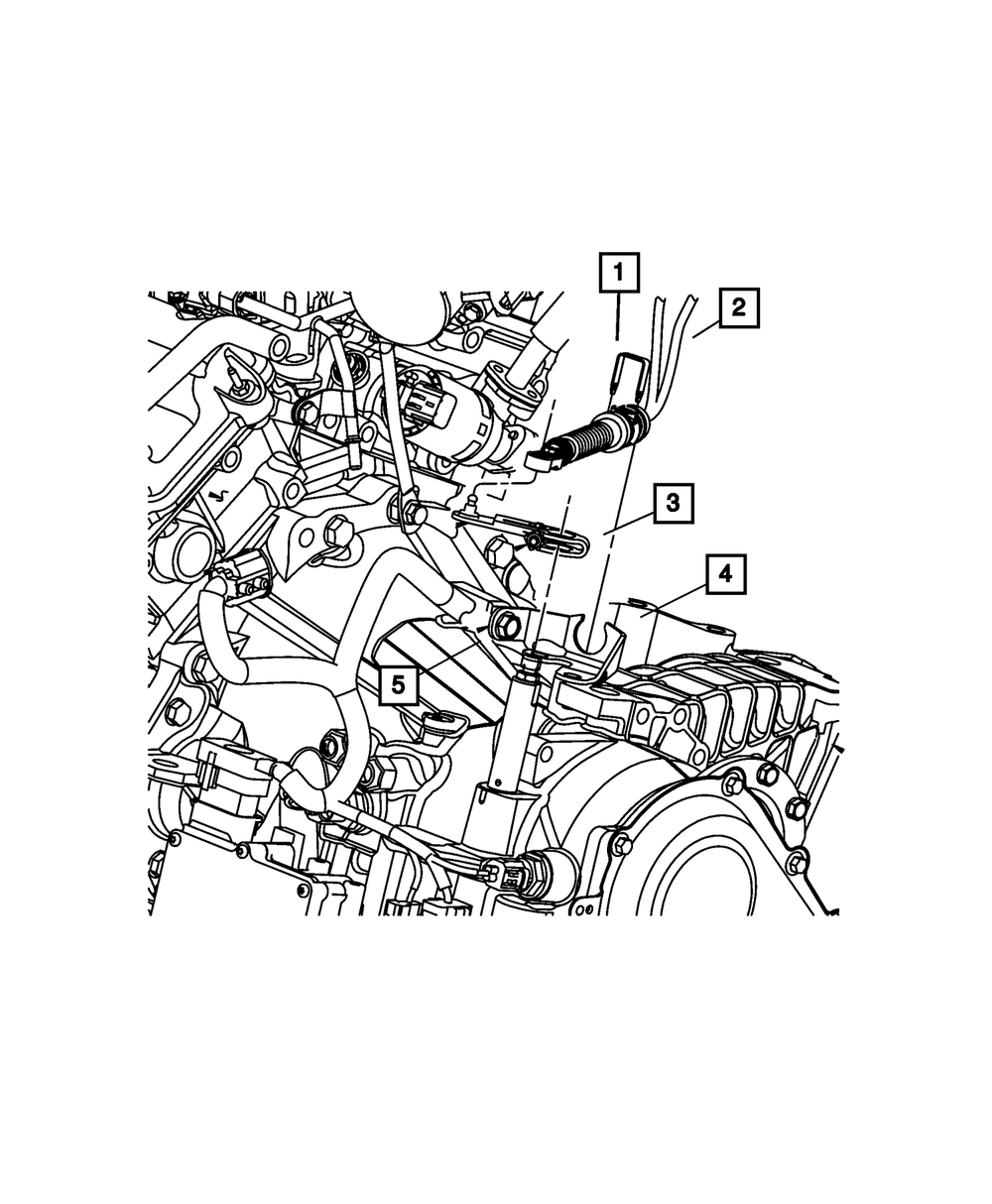 1
2
3
4
5