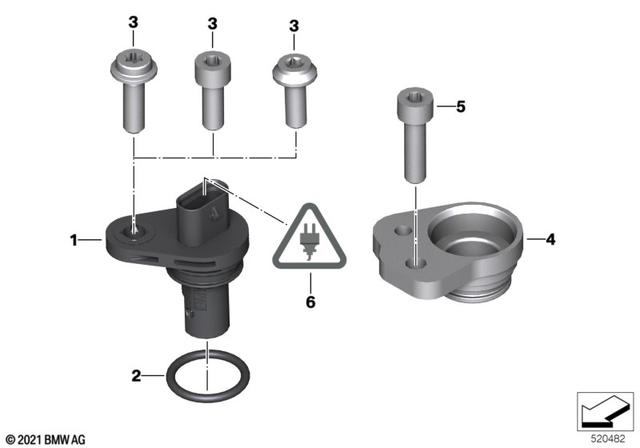 3
3
3
5
1
4
6
2
© 2021 BMW AG
520482