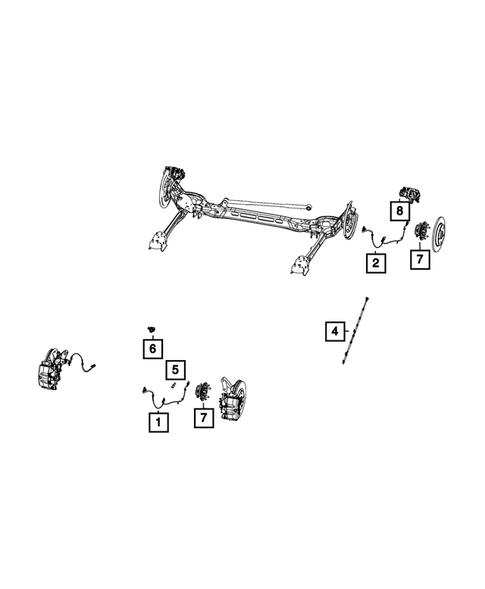 8
2
7
4
6
5
1
7