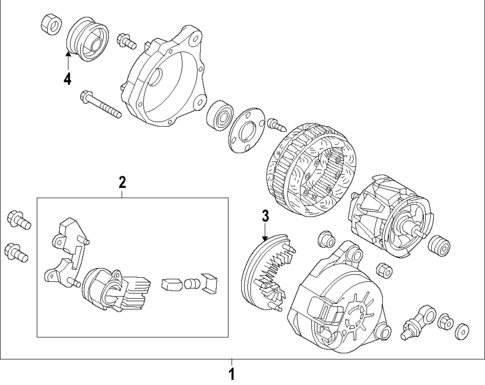 4

2

3

1