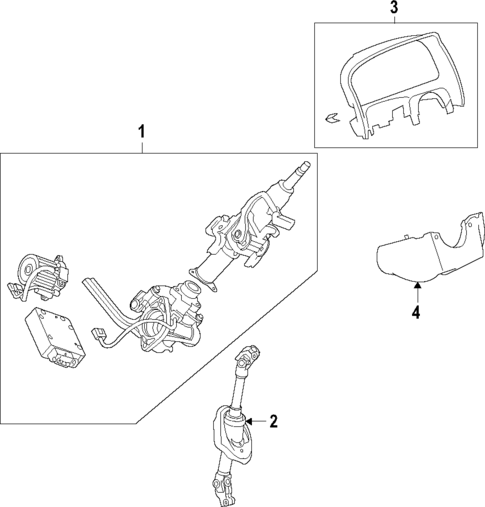 3

1

4

2