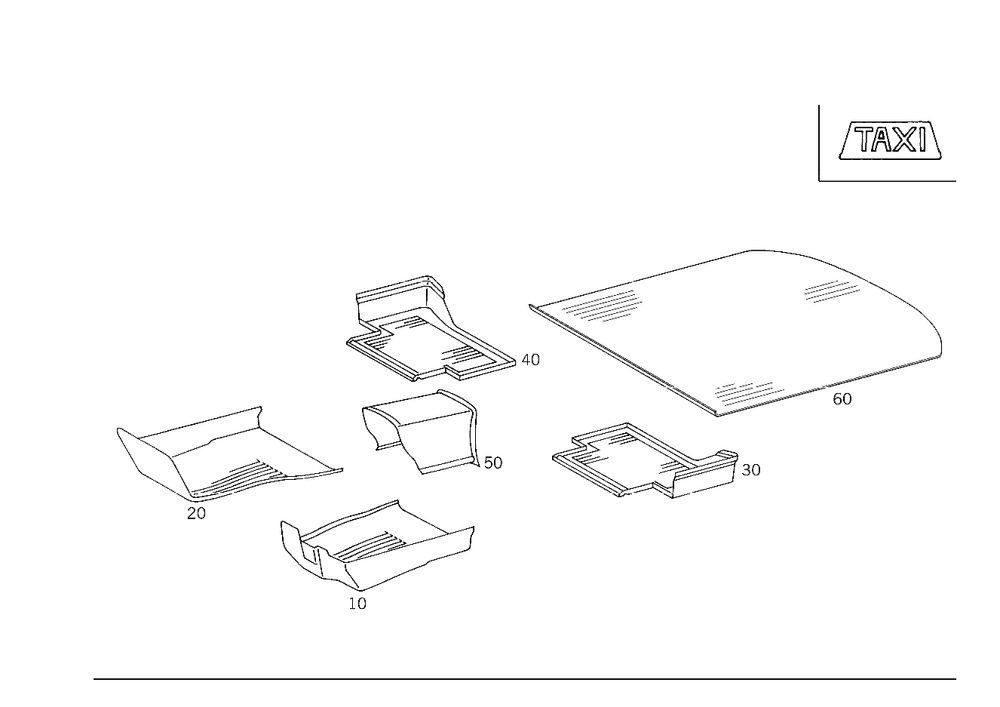 TAXI

40

60

50

30

20

10