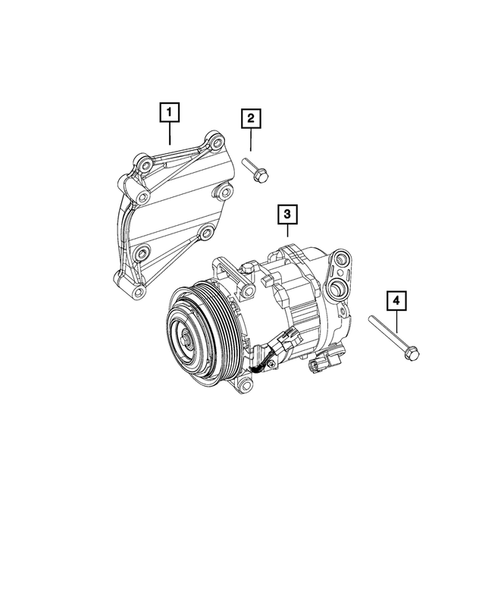 1

2

3

4