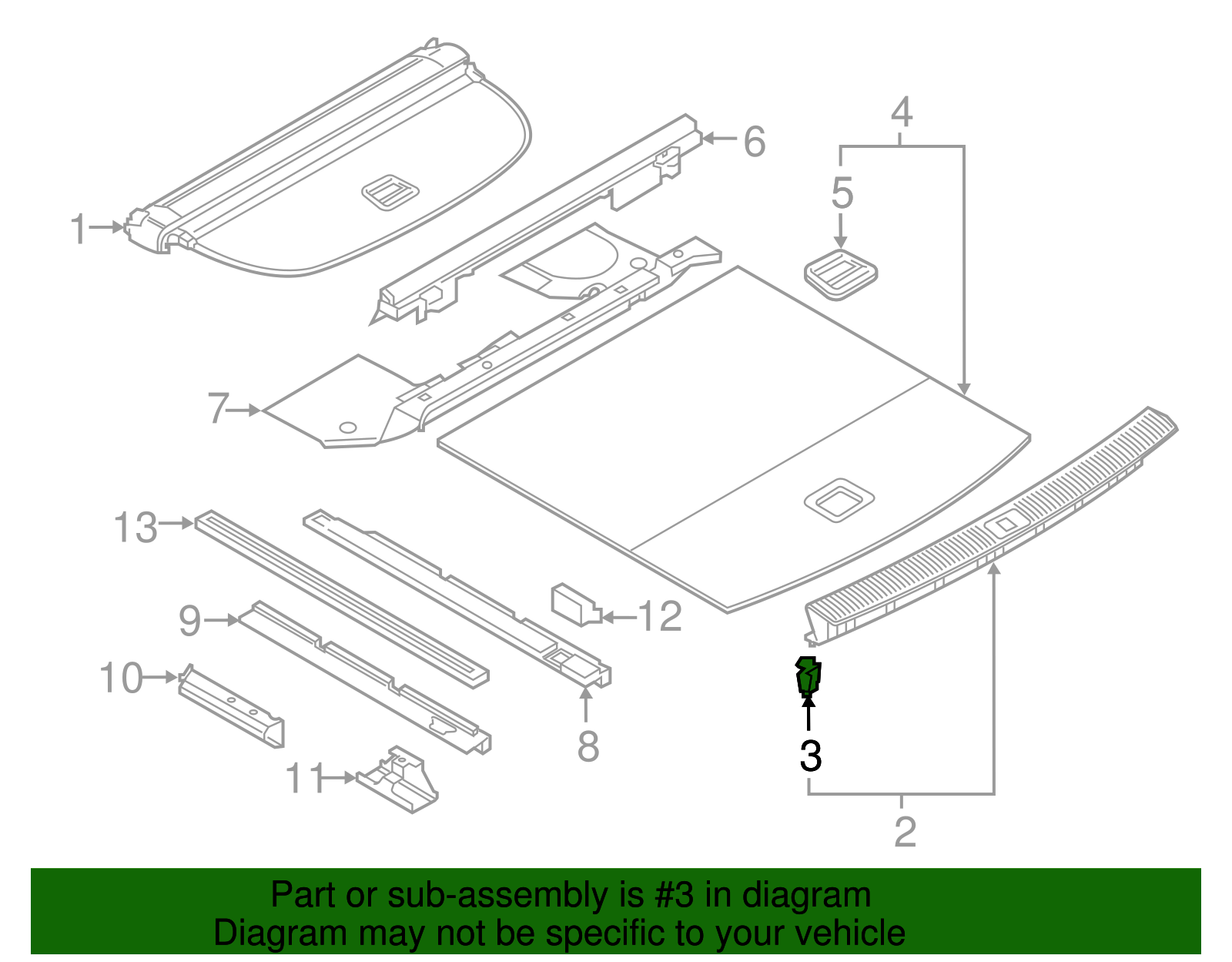 4
6
5
1
7
13
12
9
10
8
3
11
2

Part or sub-assembly is #3 in diagram
Diagram may not be specific to your vehicle