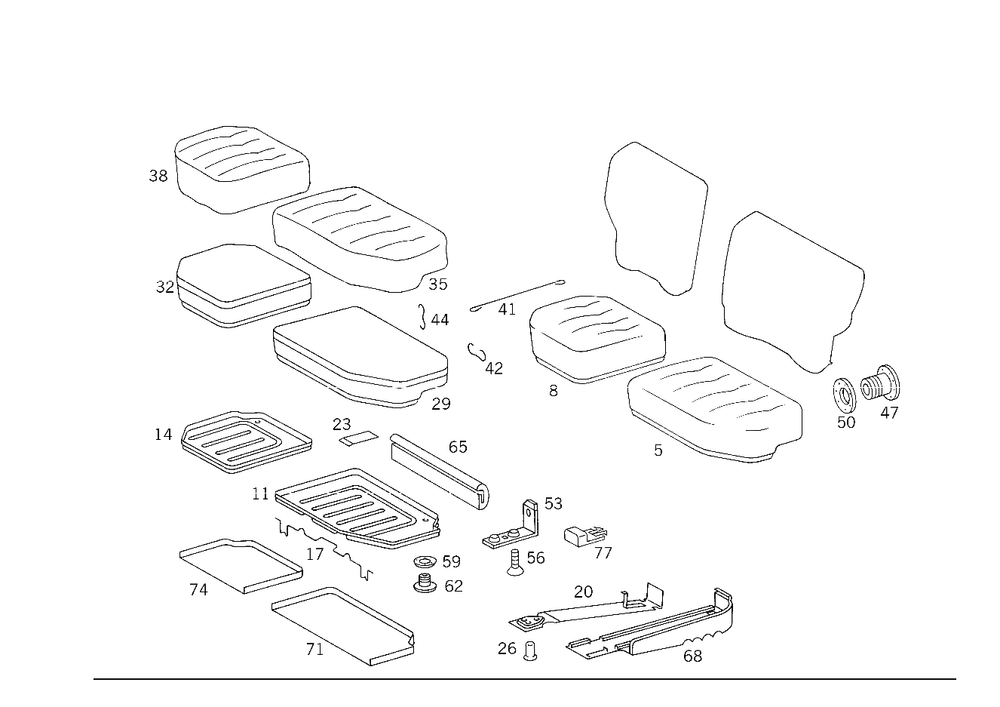 38
35
32
44
41
42
29
8
50
47
5
14
23
65
11
53
17
59
56
77
62
74
20
71
26
68