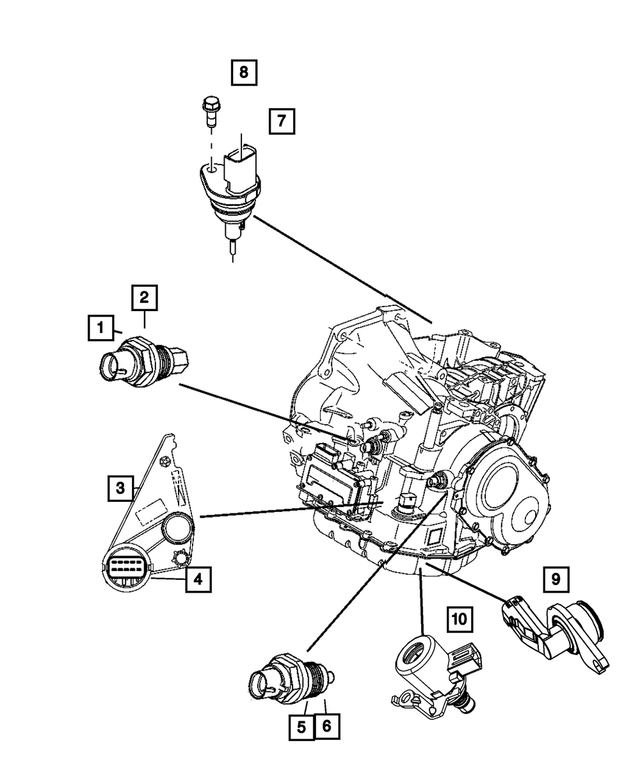 8
7
2
1
3
4
9
10
5
6