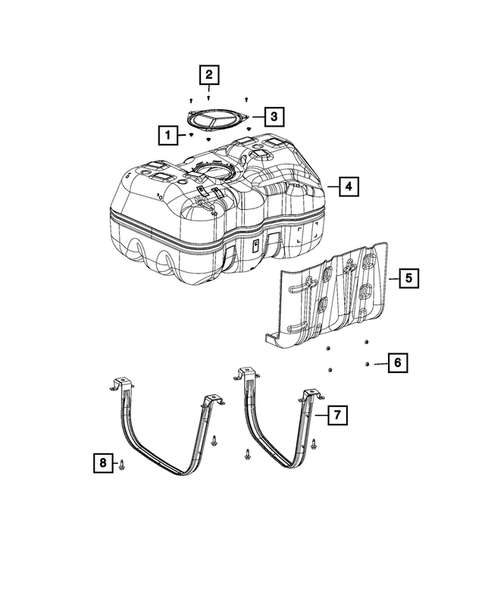 2
3
1
4
5
6
7
8