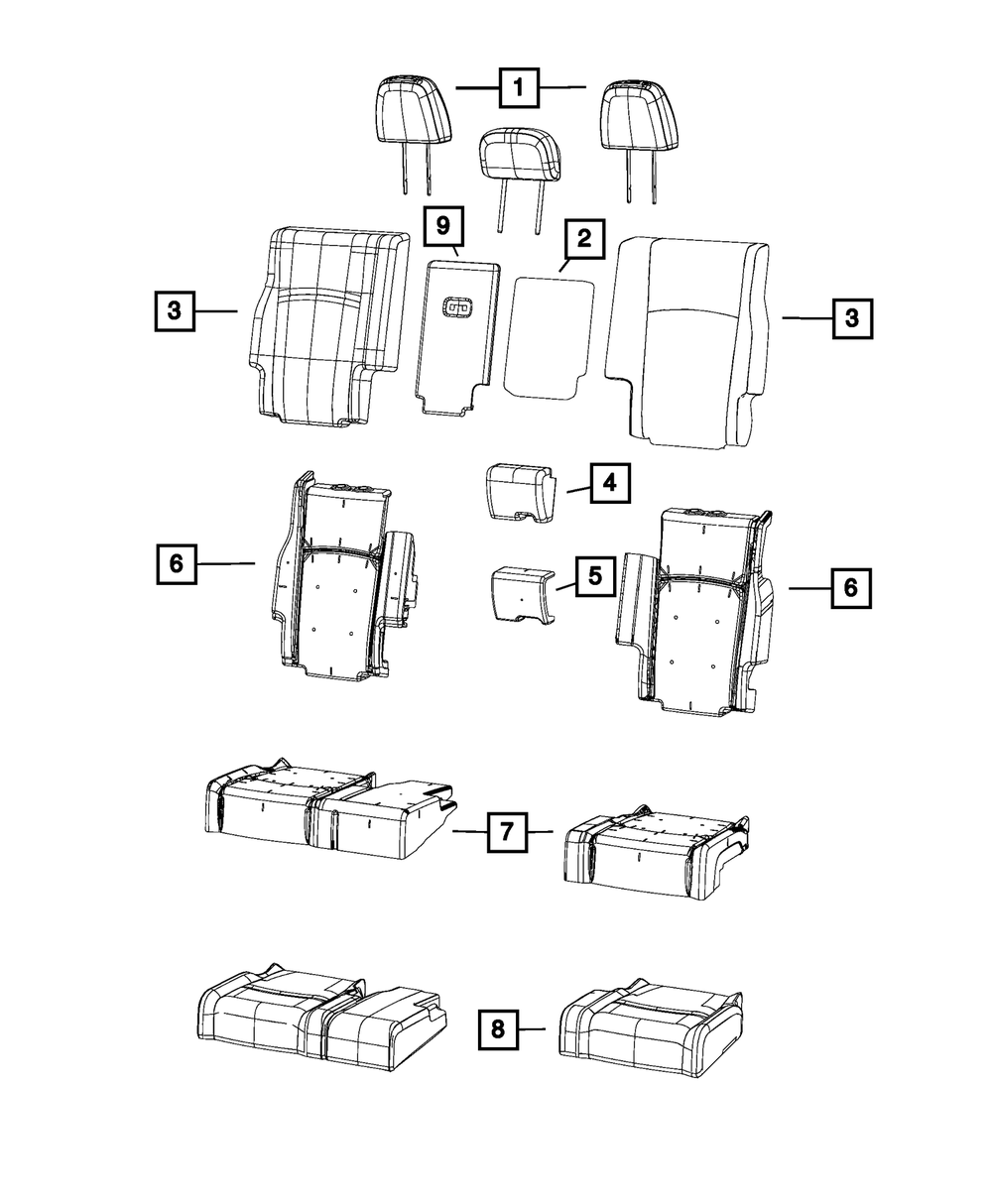 1
9
2
3
3
4
6
5
6
7
8