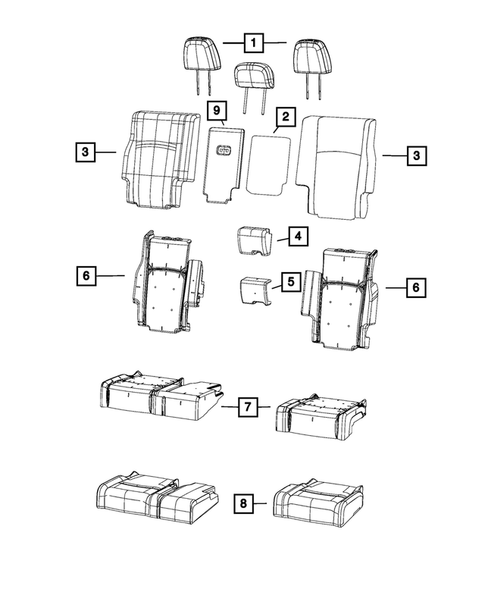 1
9
2
3
3
4
6
5
6
7
8