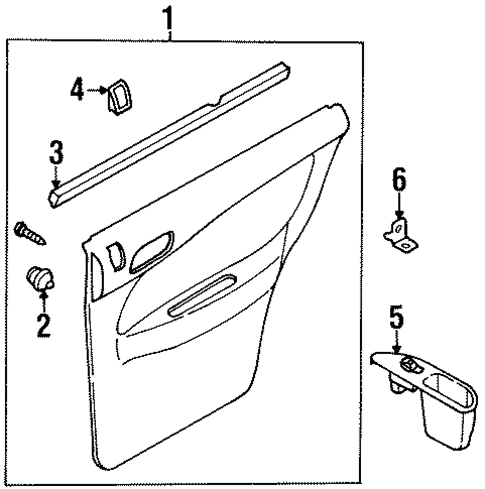 1
4
3
6
2
5