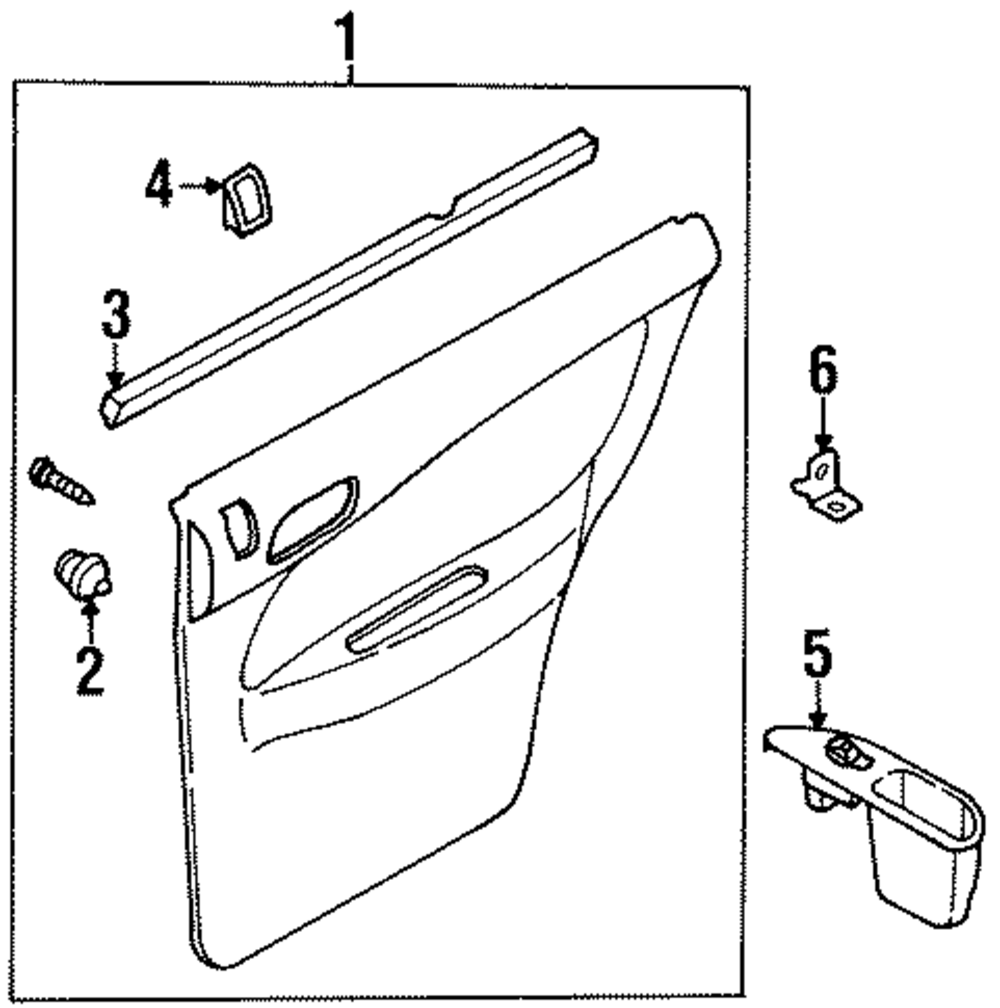 1
4
3
6
2
5