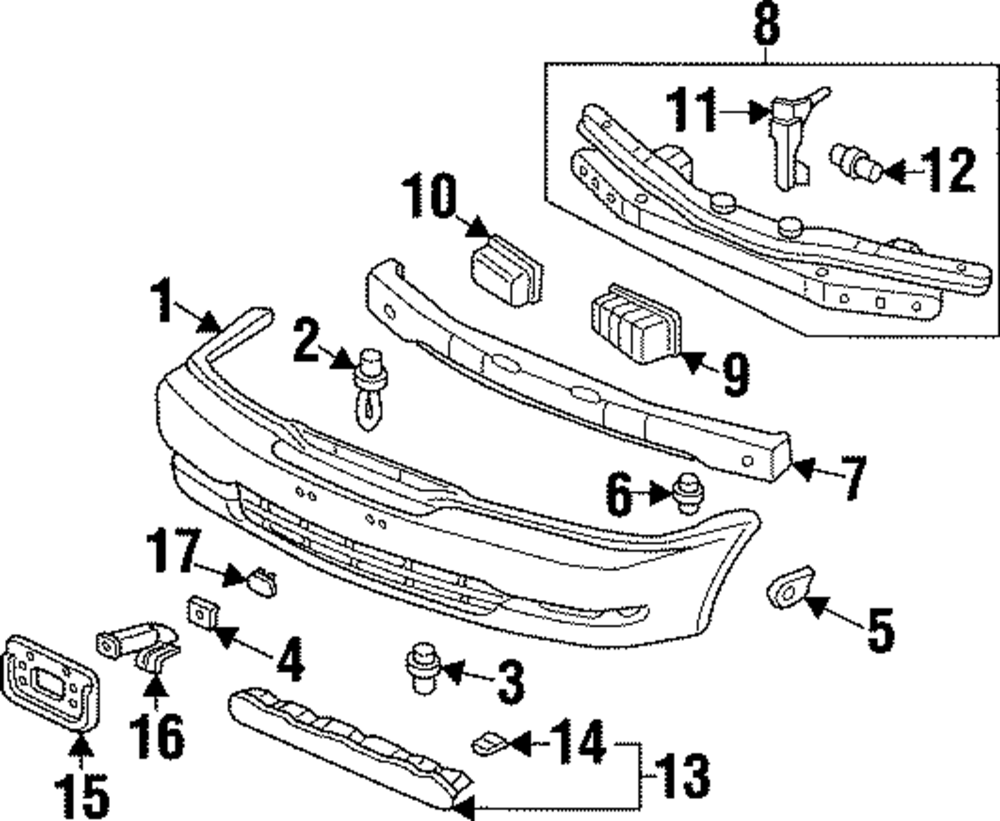 8
11
12
10
1
2
9
7
6
17
5
4
3
16
14
13
15