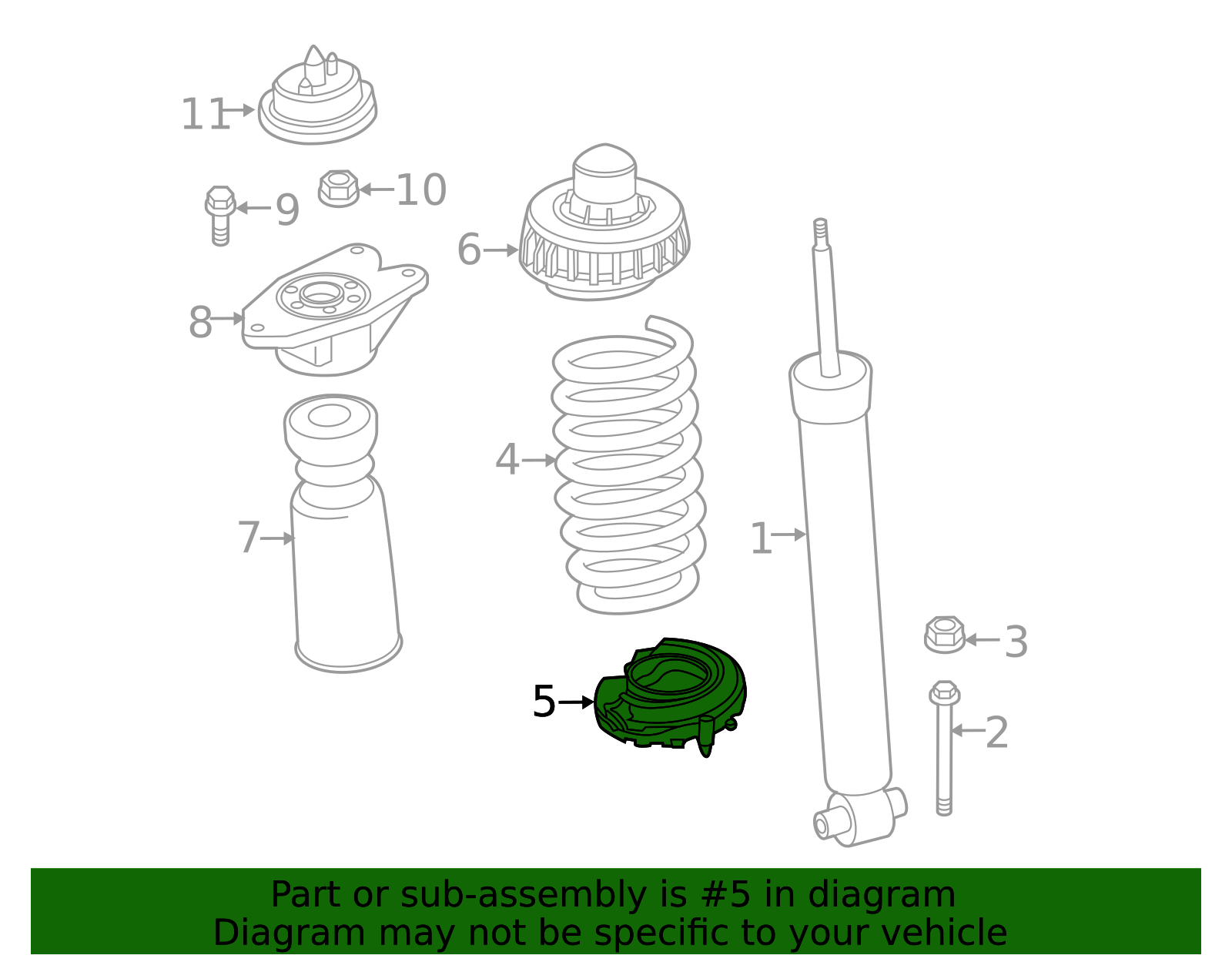 11
9
10
6
8
4
7
1
3
5
2

Part or sub-assembly is #5 in diagram
Diagram may not be specific to your vehicle