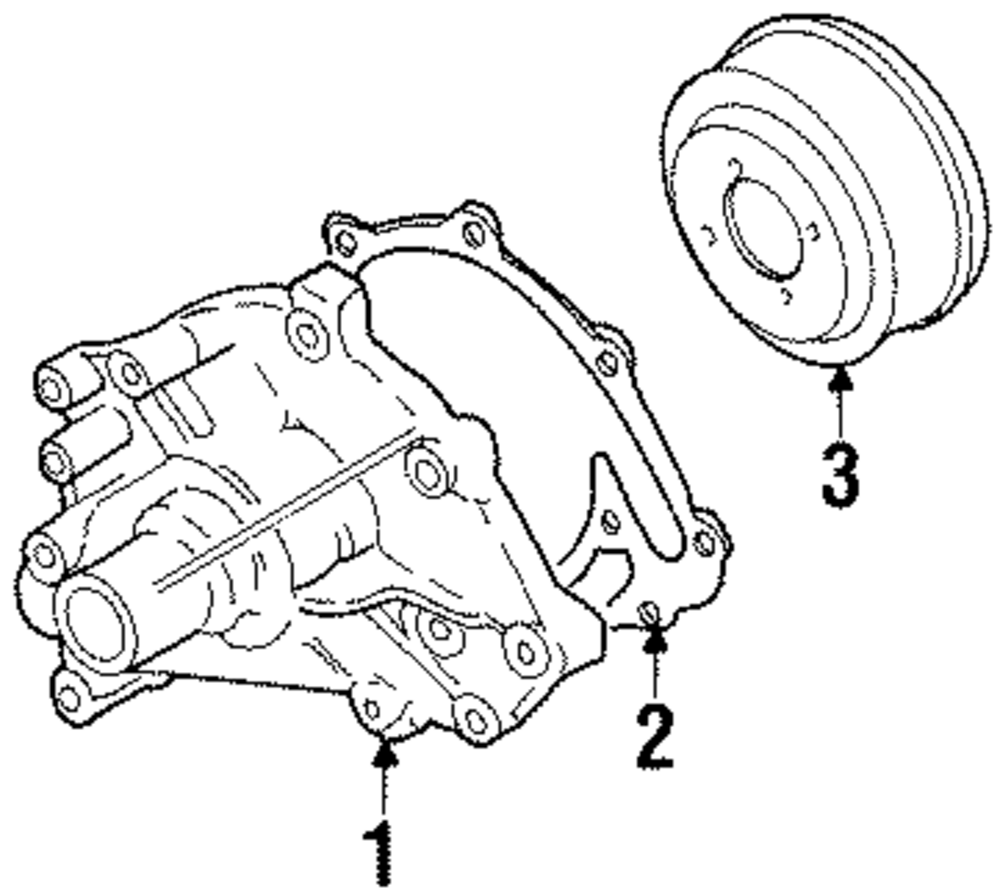 3
2
1