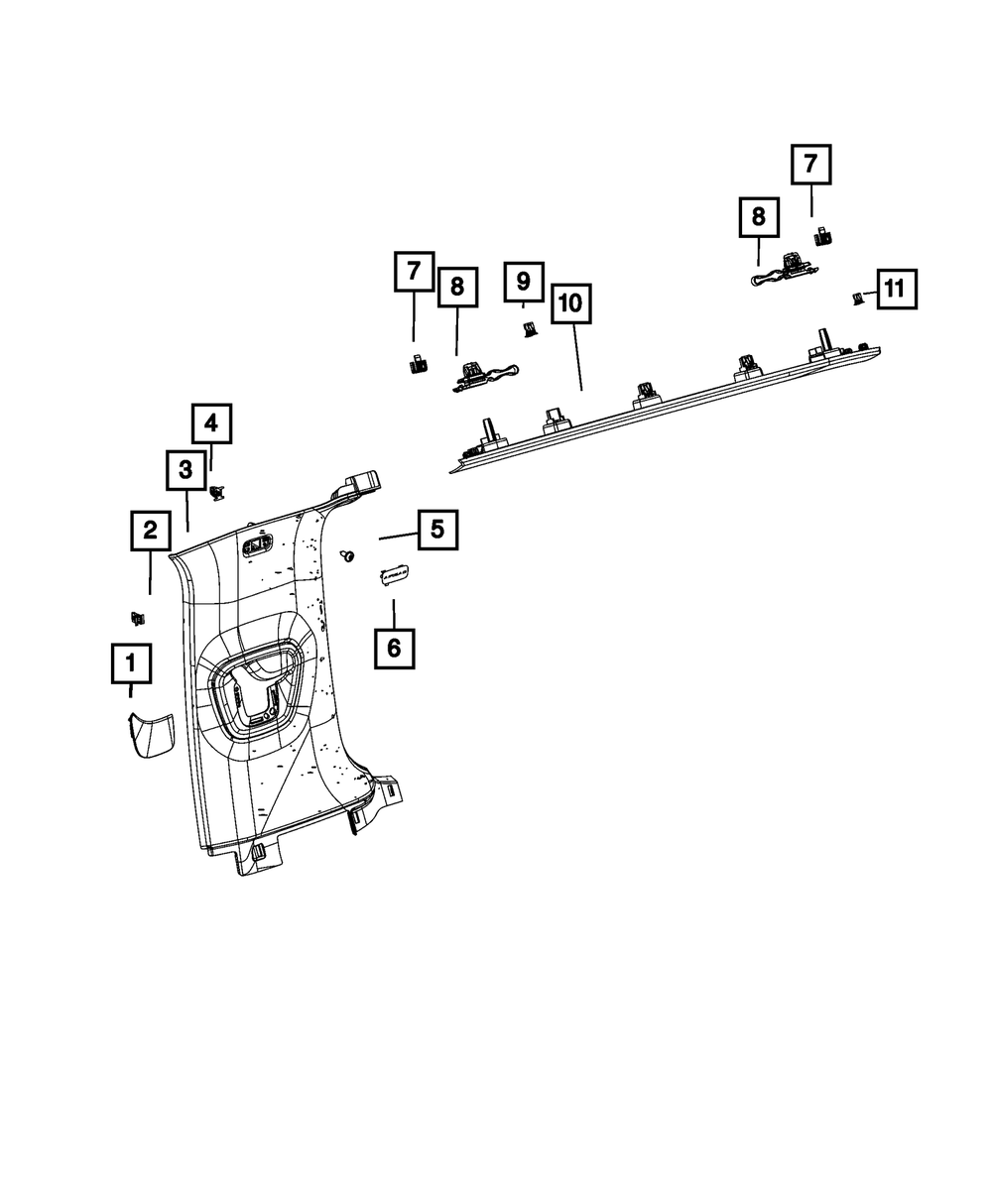 7
8
7
8
9
10
11
4
3
2
5
6
1