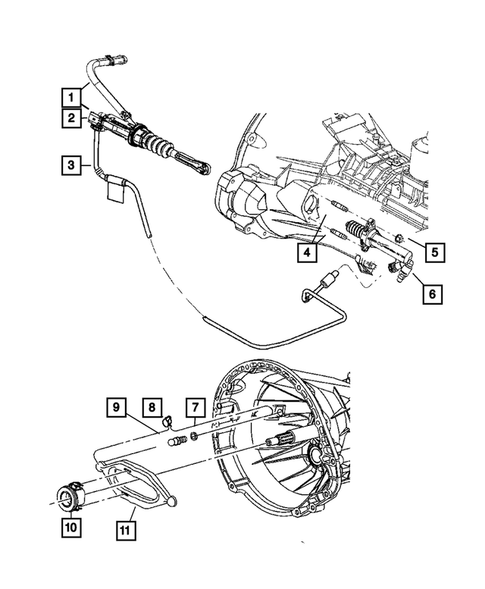 1
2
3
4
5
6
9
8
7
10
11