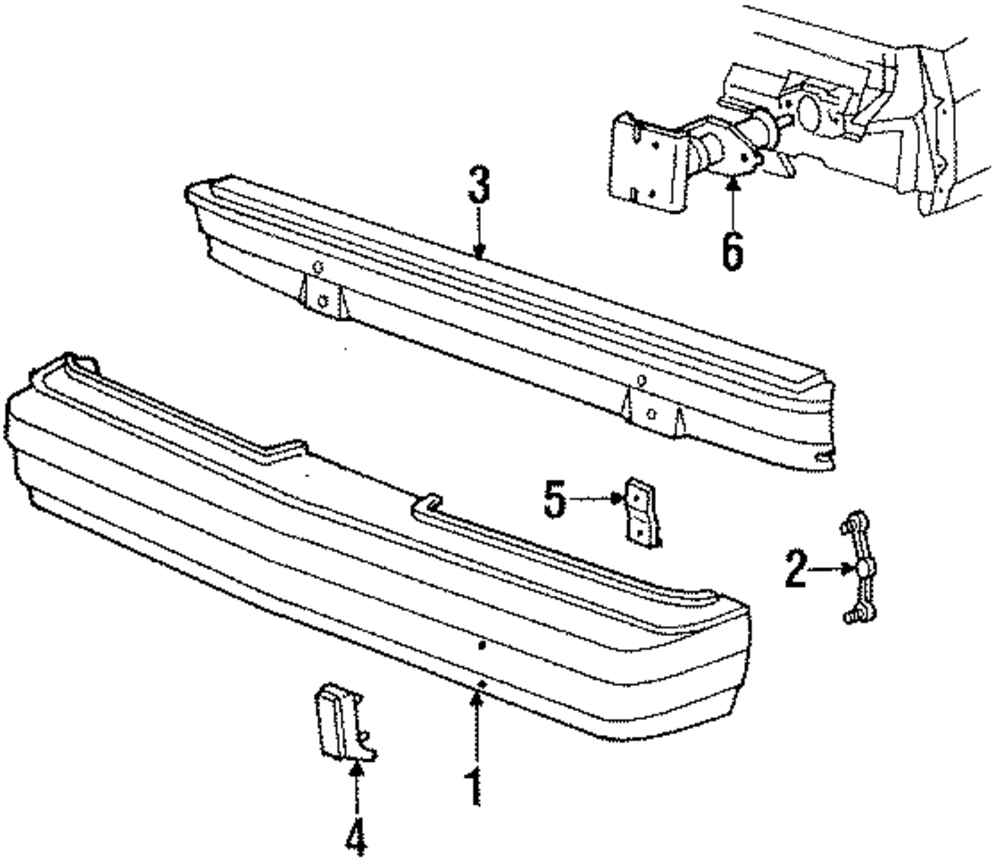 3
6
5
2
1
4