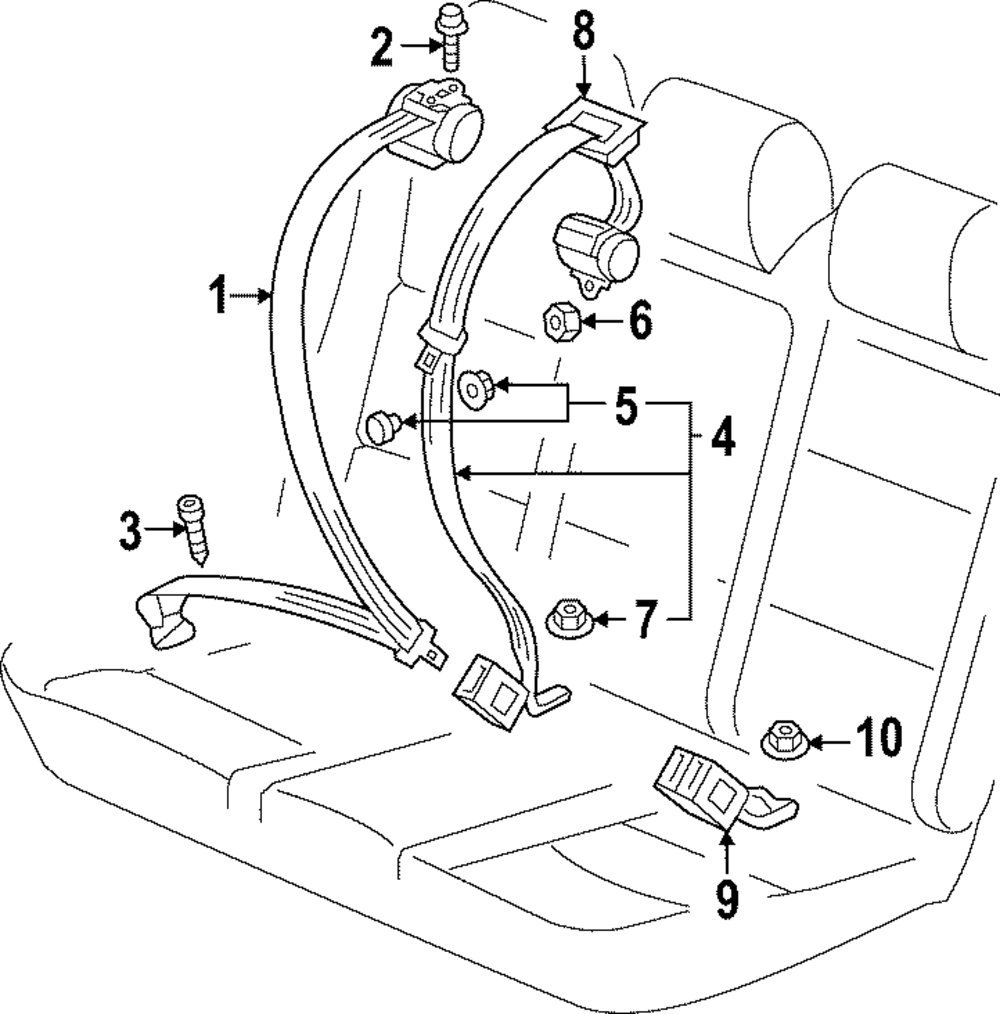 2
8
1
6
5
4
3
7
10
9