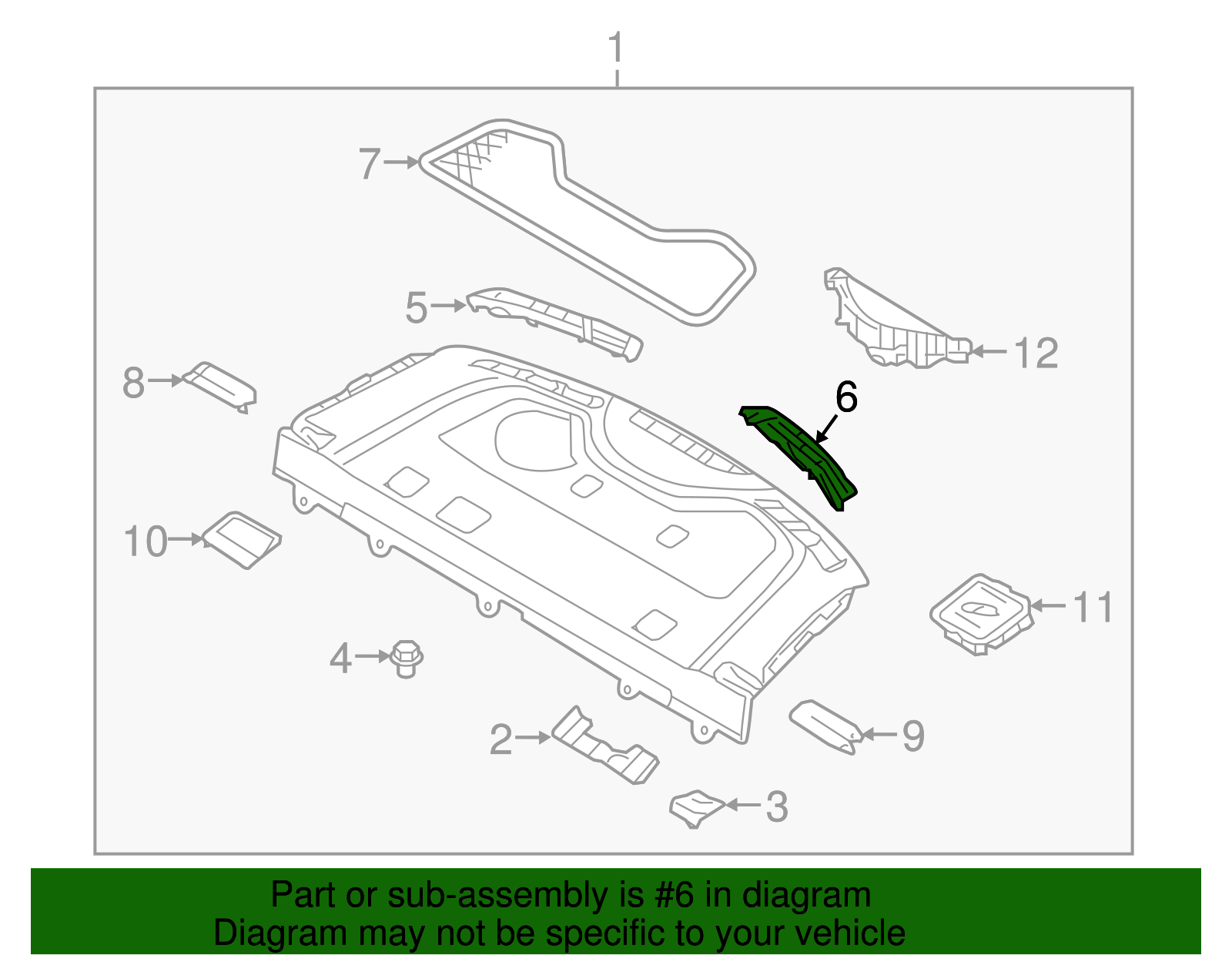 1
7
5
12
8
6
10
11
4
2
9
3

Part or sub-assembly is #6 in diagram
Diagram may not be specific to your vehicle