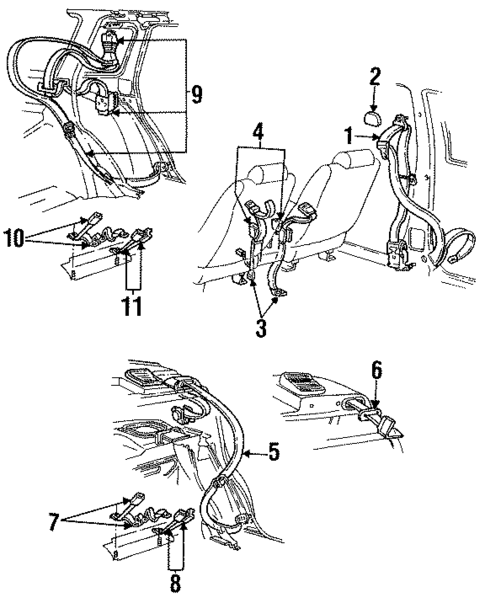 9
2
1
4
10
11
3
6
5
7
8