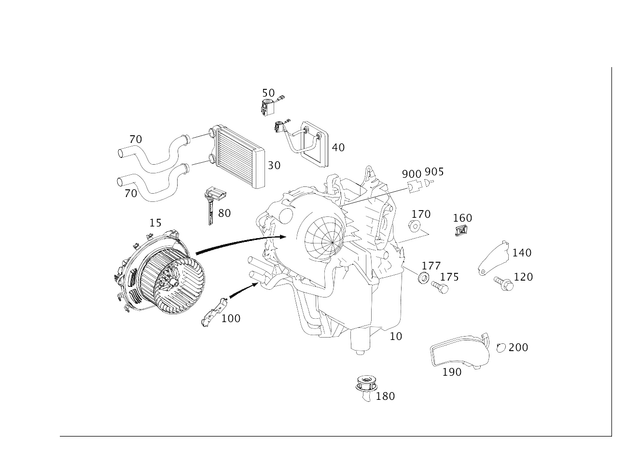 50
70
40
30
70
900 905
80
15
170
160
140
177
175
120
100
10
200
190
180