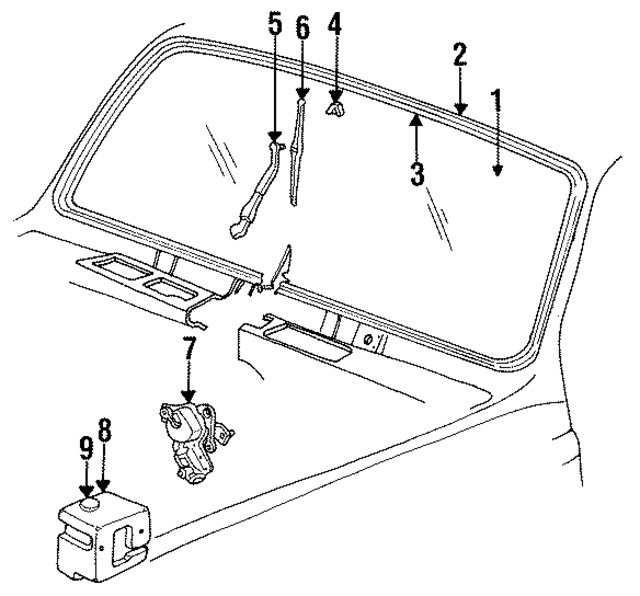 5
6
4
2
1
3
7
9
8