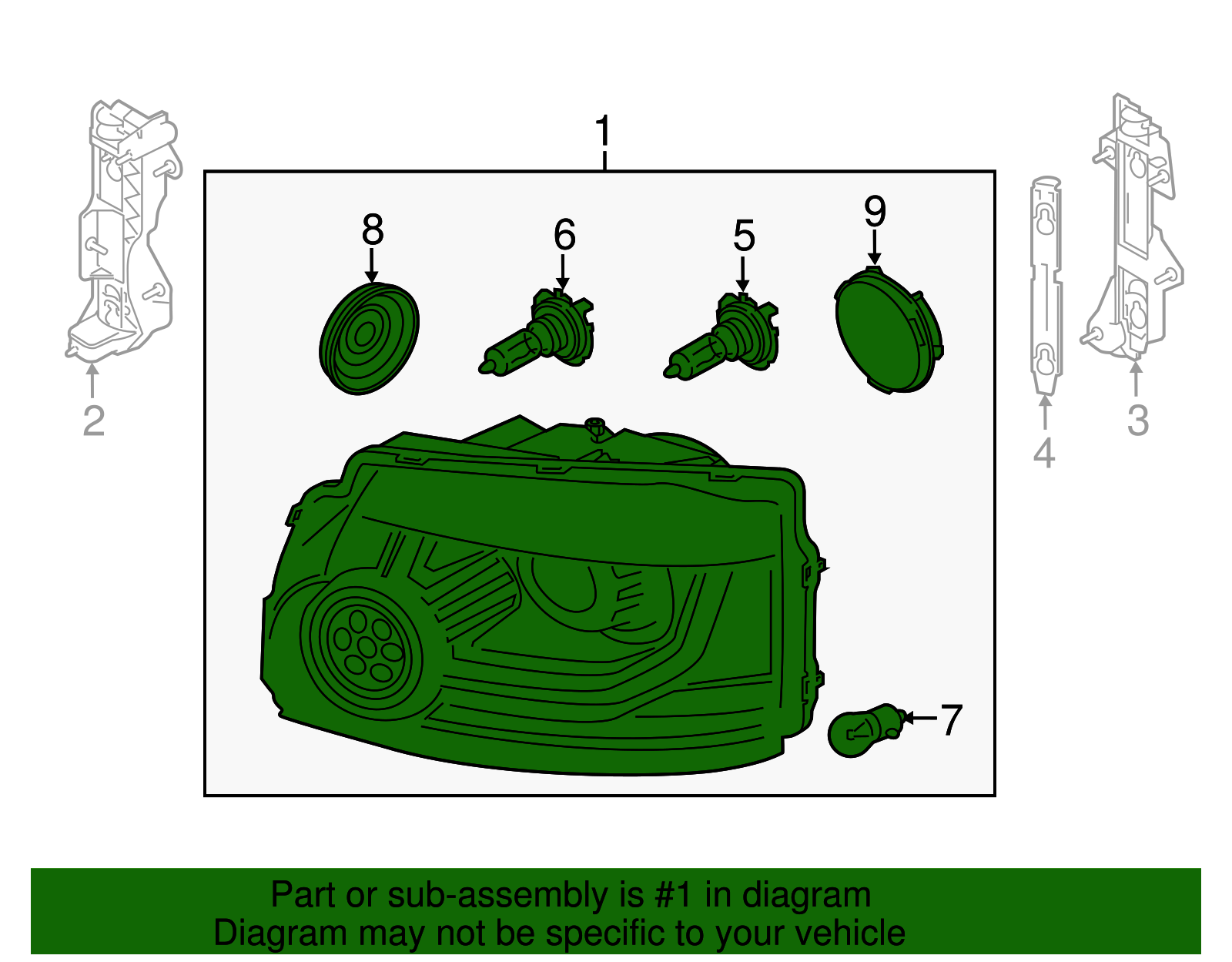 1

8

6

5

9

2

4

3

7

Part or sub-assembly is #1 in diagram
Diagram may not be specific to your vehicle