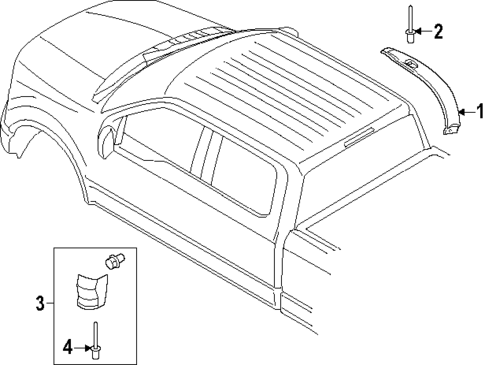 2
1
3
4