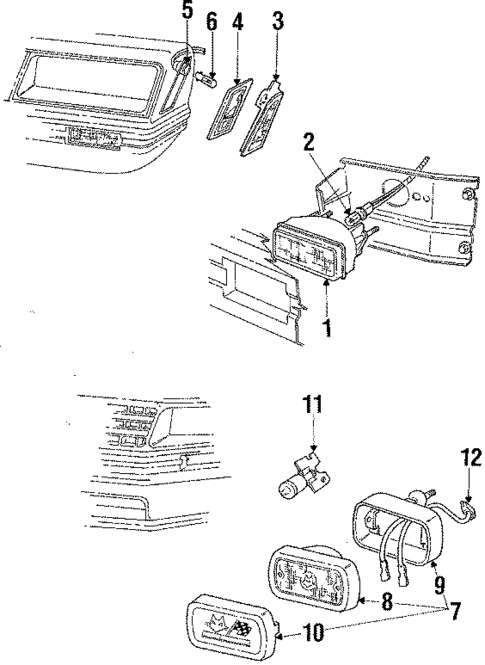 5
6
4
3
2
1
11
12
9
8
7
10