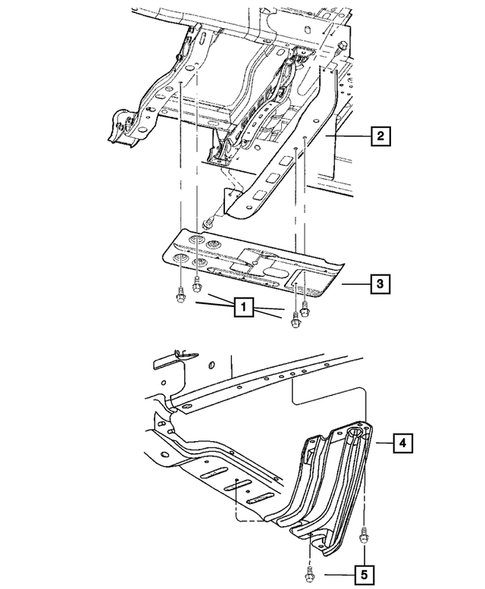 2

3

1

4

5