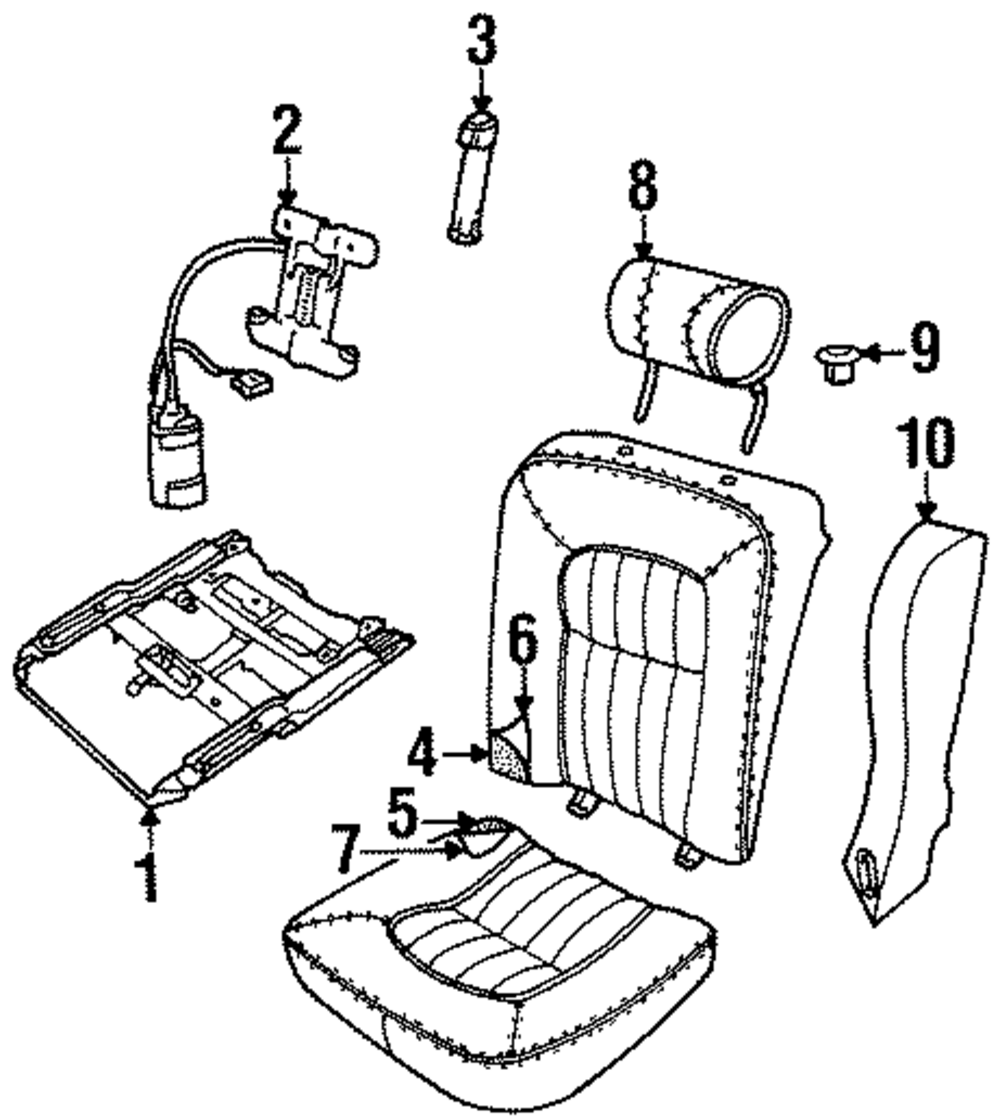 3
2
8
9
10
6
4
5
7
1