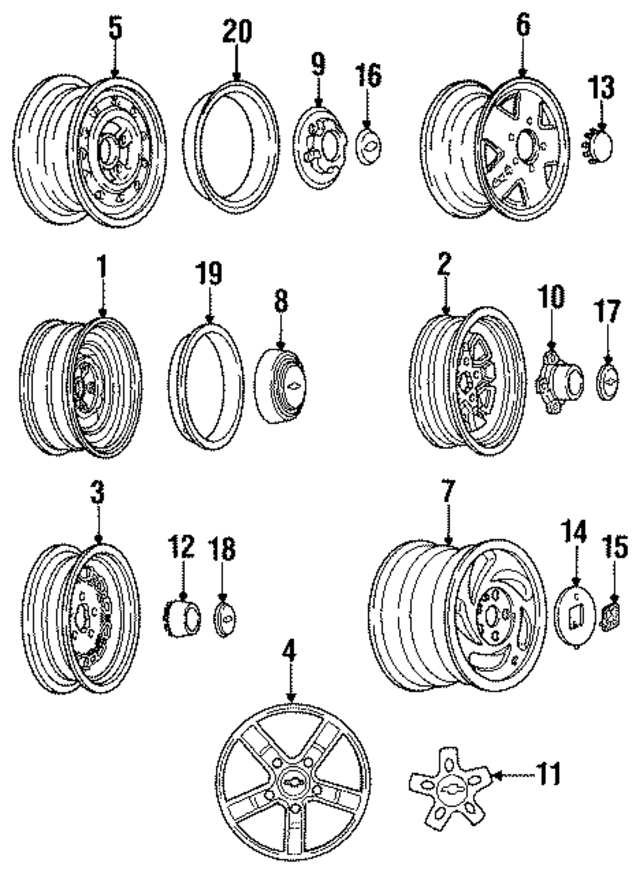 5
20
9
16
6
13
1
19
8
2
10
17
3
12
18
7
14
15
4
11