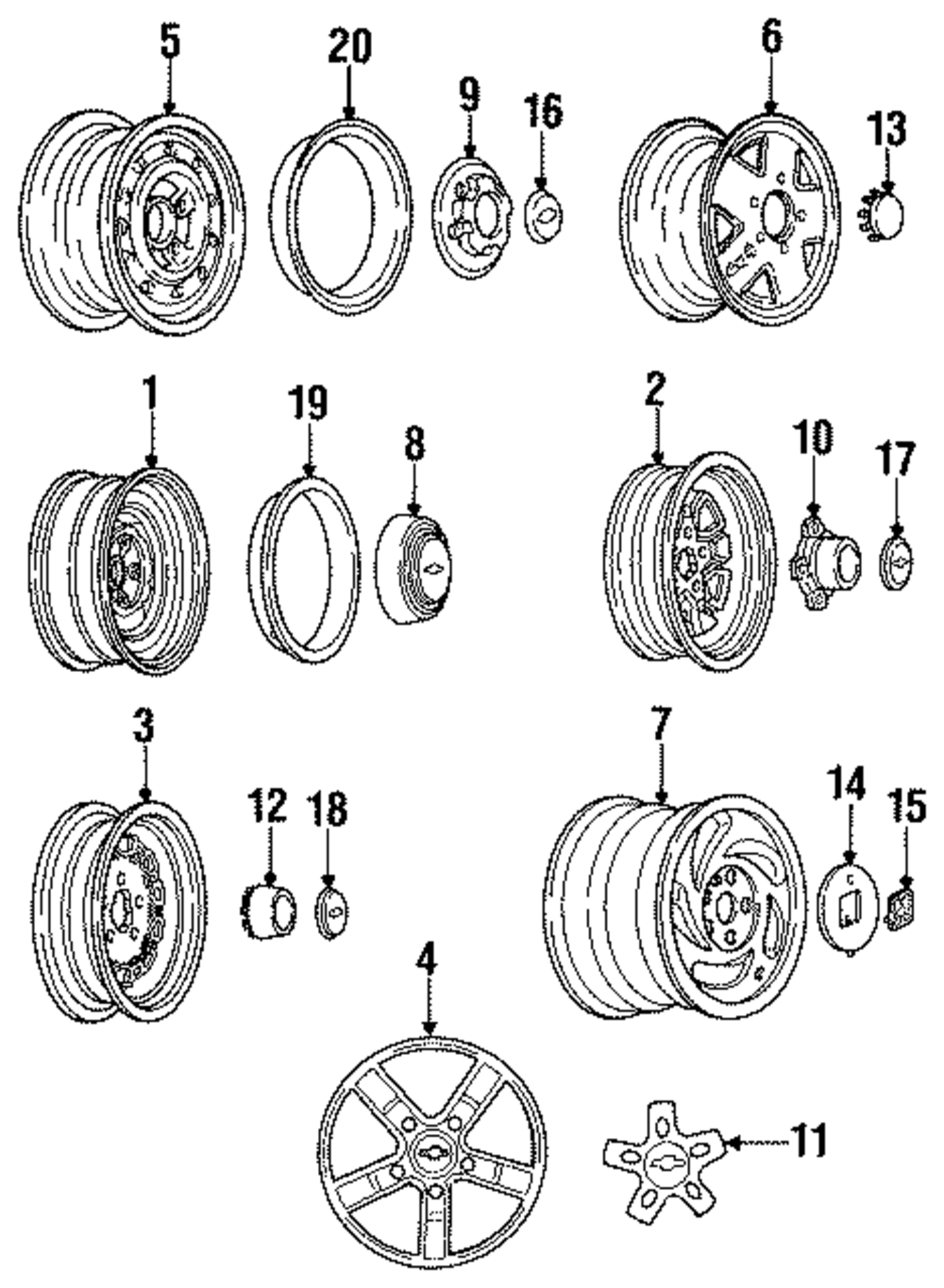 5
20
9
16
6
13
1
19
8
2
10
17
3
12
18
7
14
15
4
11