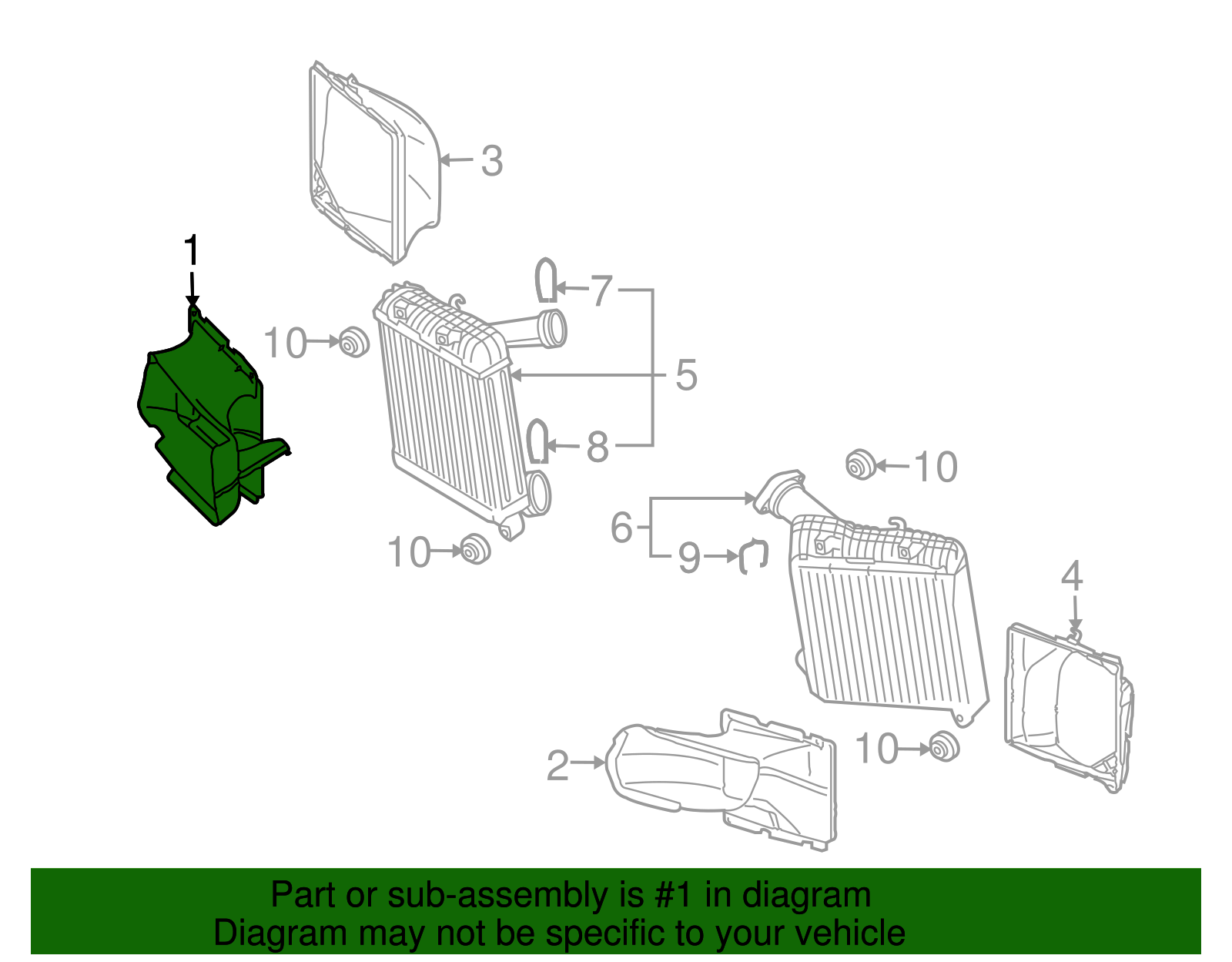 3
1
7
10
5
8
10
6
10
9
4
2
10

Part or sub-assembly is #1 in diagram
Diagram may not be specific to your vehicle