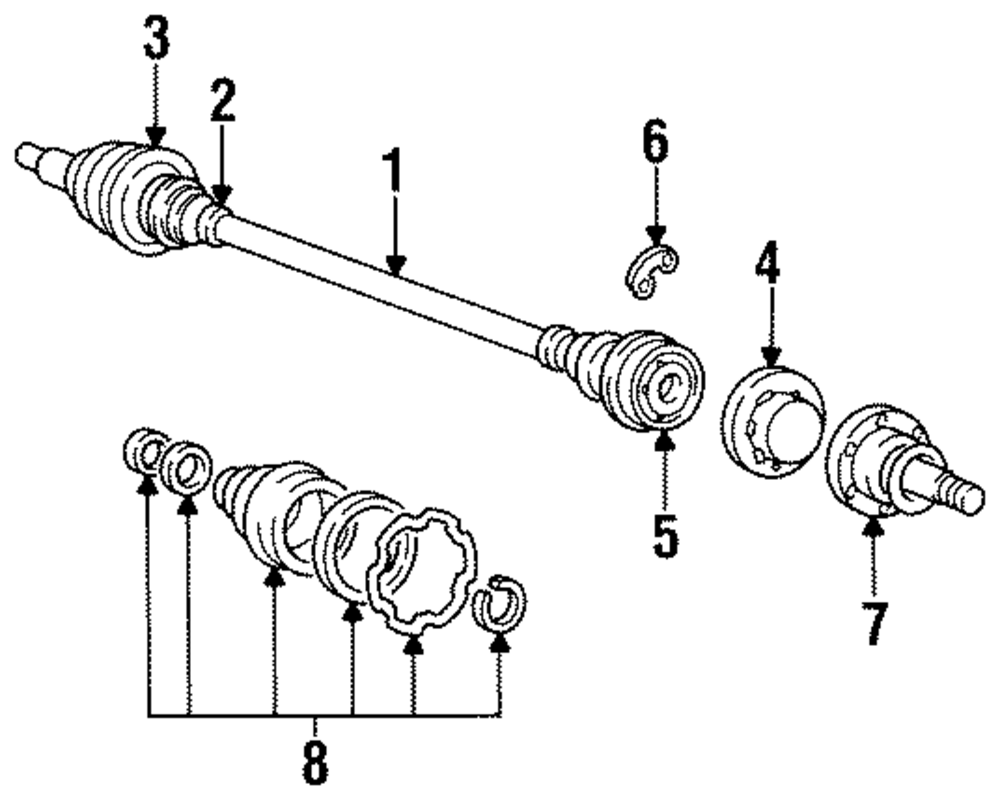 3
2
1
6
4
5
7
8