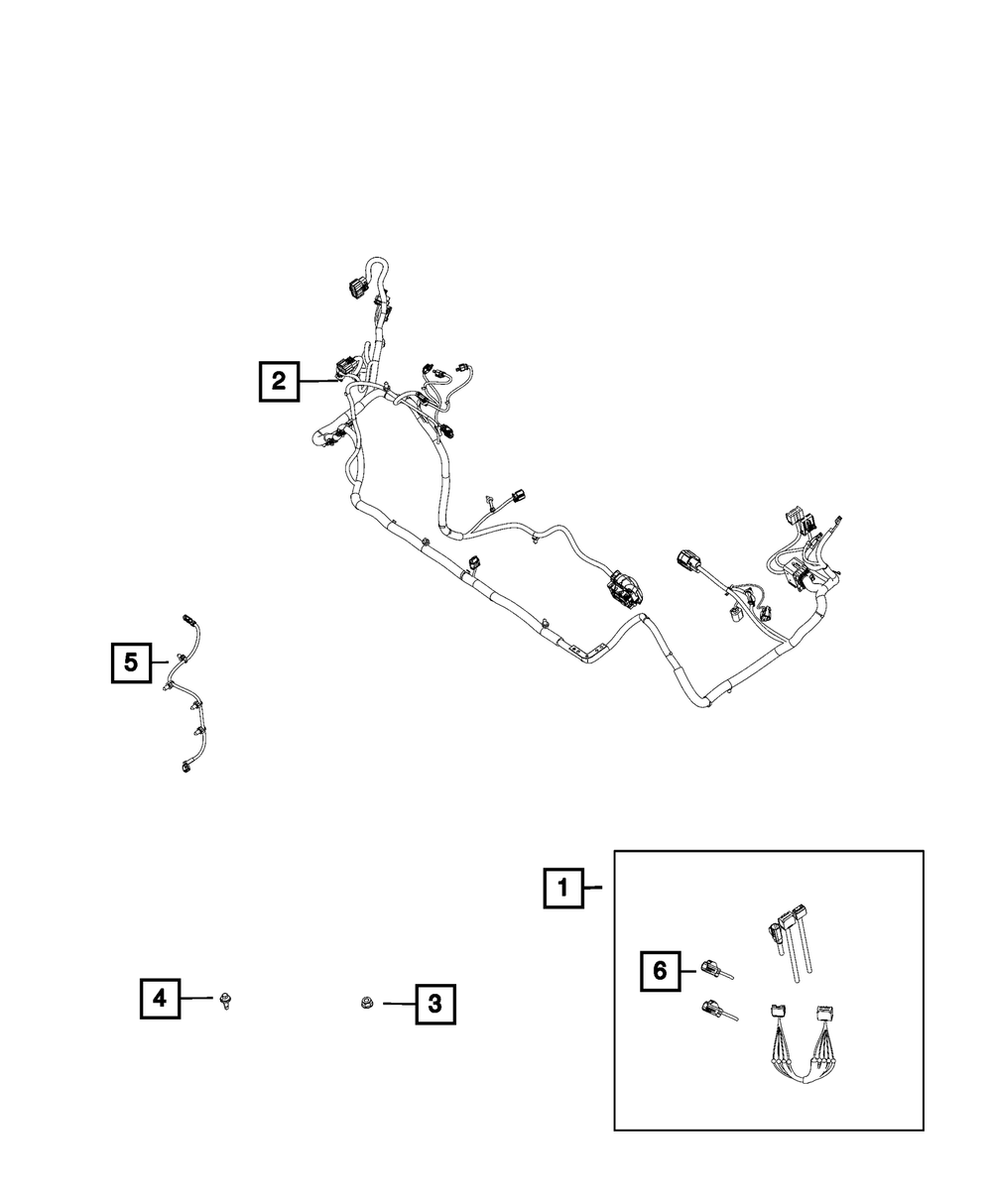 2

5

1

6

4

3