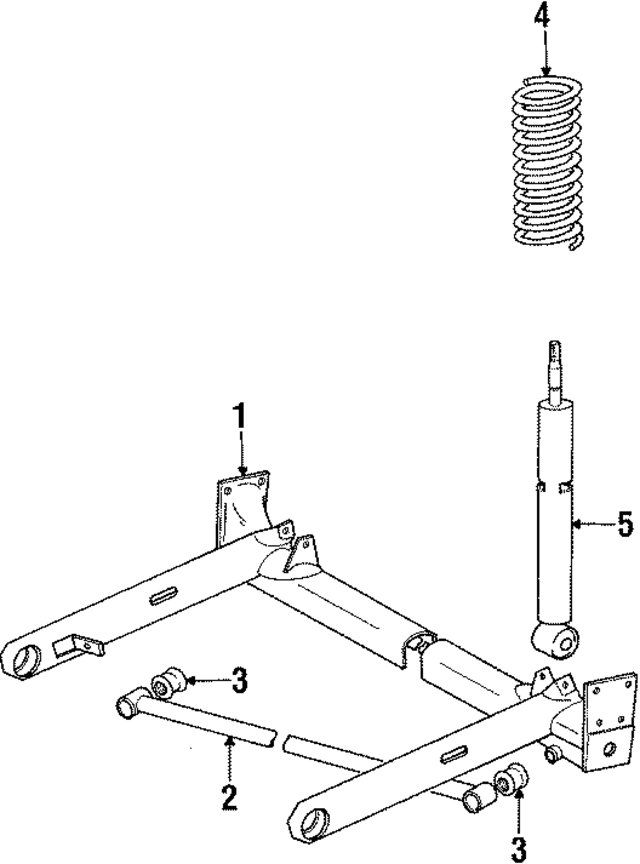 4

1

5

3

2

3