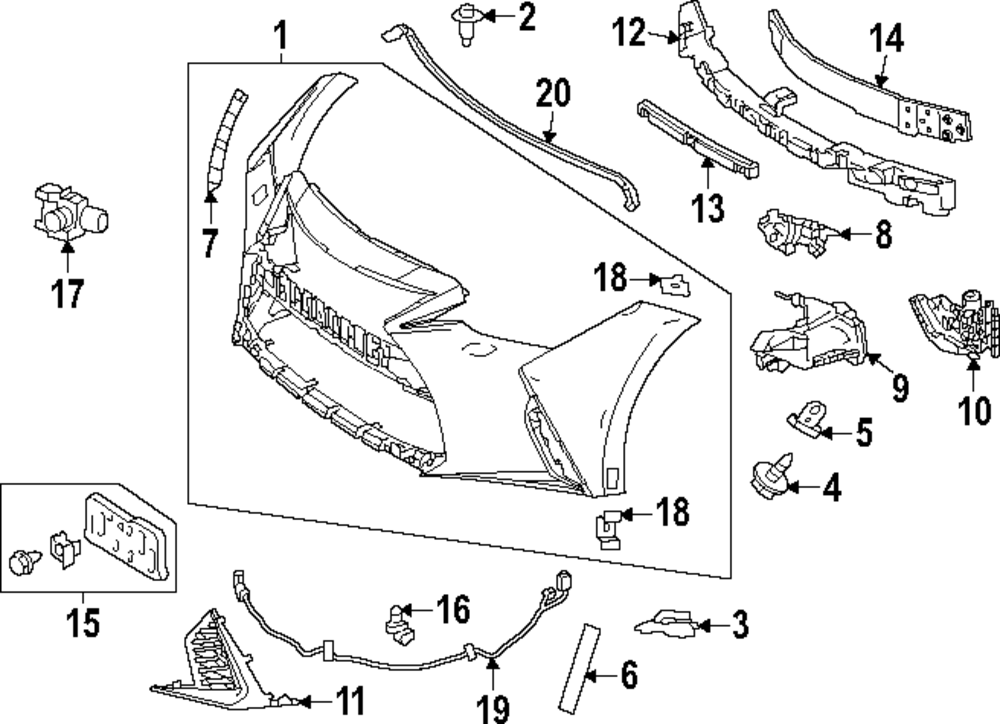 1
2
12
14
20
13
7
17
8
18
9
10
5
4
18
15
16
3
6
11
19