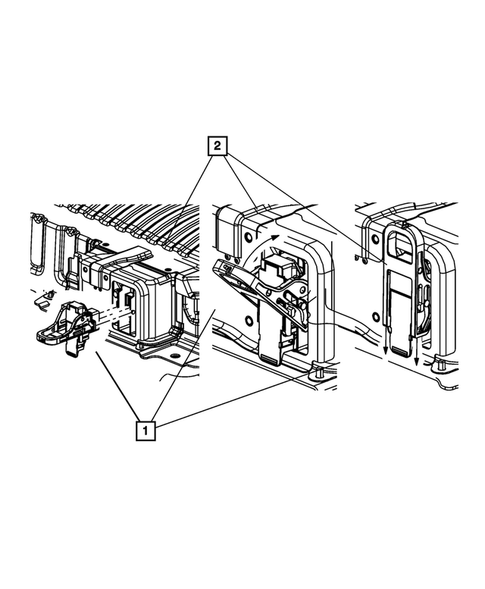 2

1