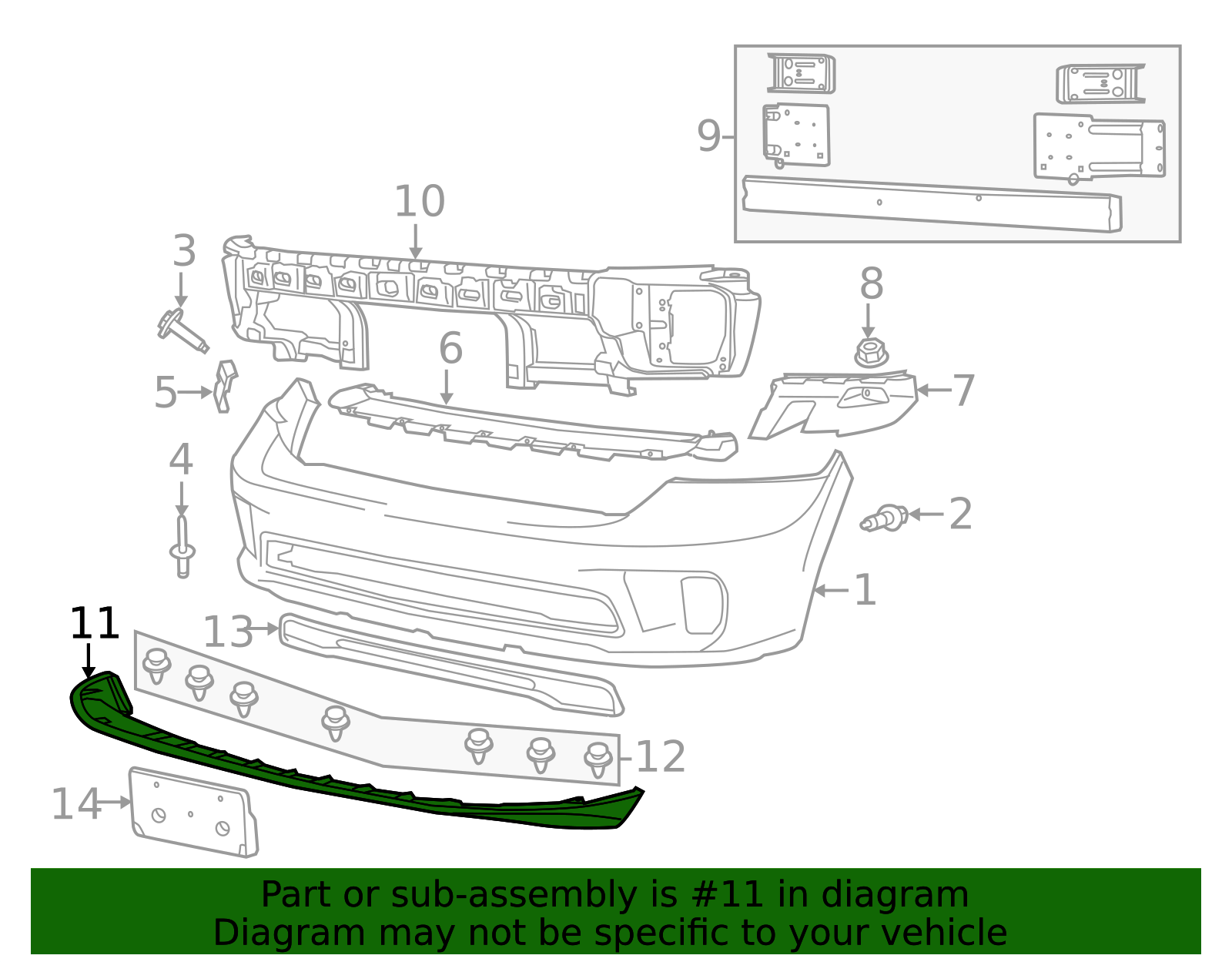 9
10
3
8
6
5
7
4
2
1
11
13
12
14

Part or sub-assembly is #11 in diagram
Diagram may not be specific to your vehicle