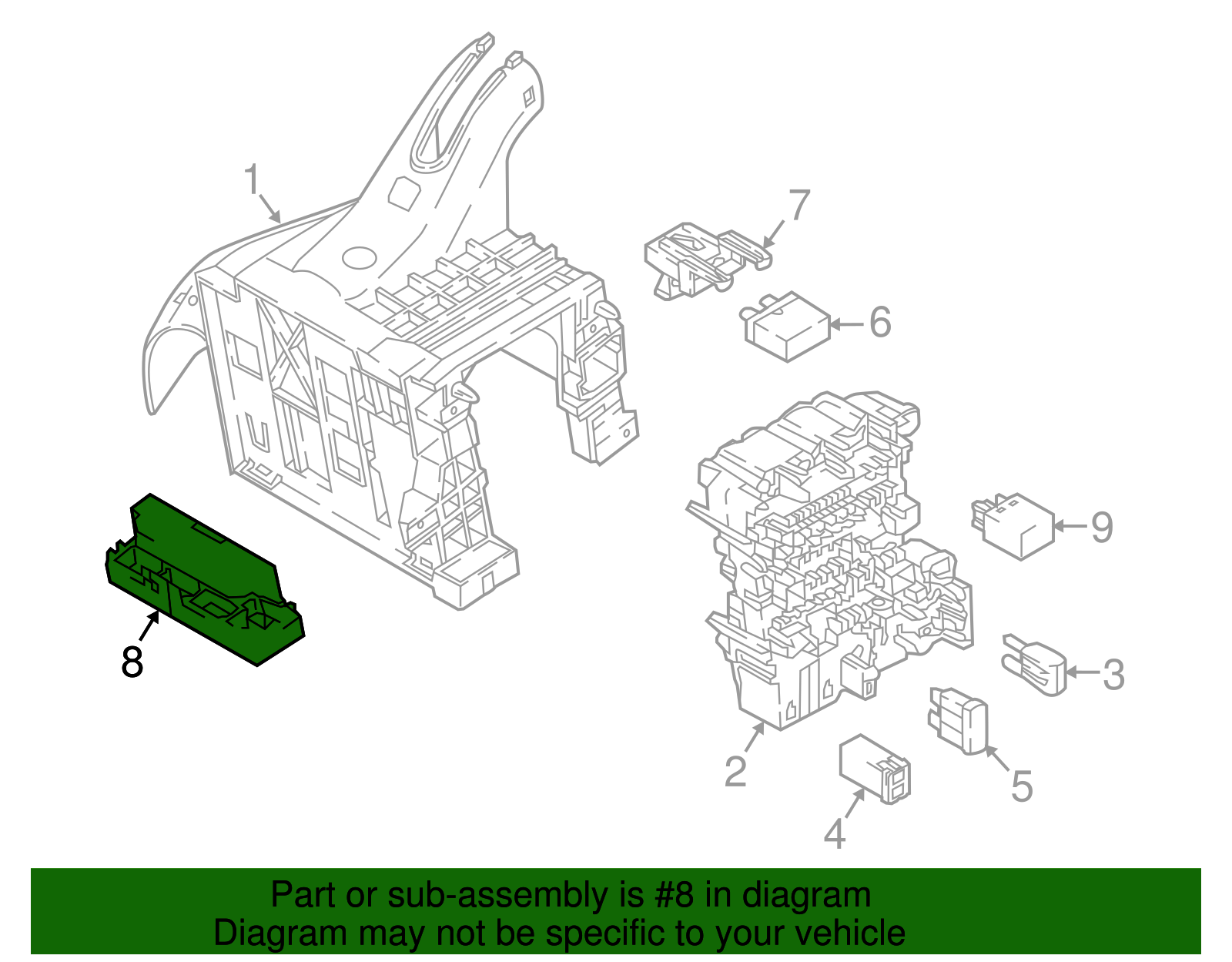 1

7

6

9

8

3

2

5

4

Part or sub-assembly is #8 in diagram
Diagram may not be specific to your vehicle