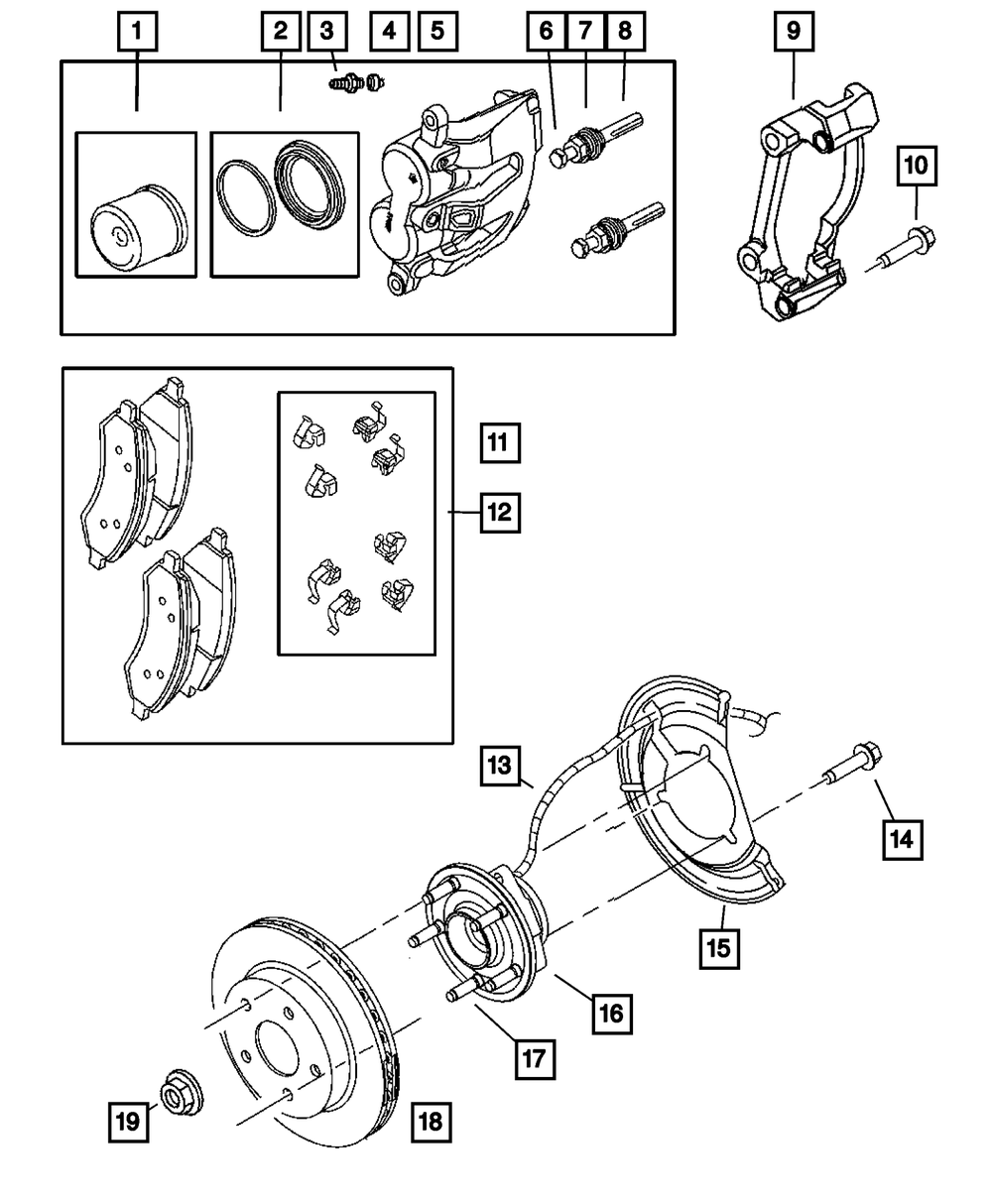 1
2
3
4
5
6
7
8
9
10
11
12
13
14
15
16
17
18
19